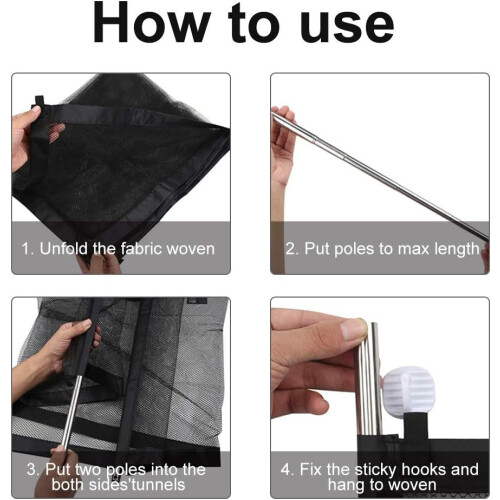 How to use

1. Unfold the fabric woven

2. Put poles to max length

3. Put two poles into the both sides'tunnels

4. Fix the sticky hooks and hang to woven