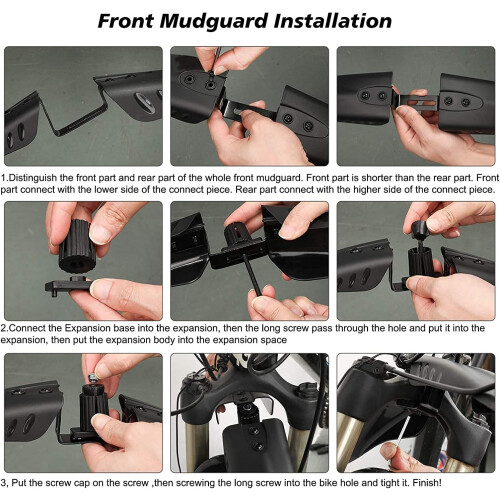 Front Mudguard Installation

1.Distinguish the front part and rear part of the whole front mudguard. Front part is shorter than the rear part. Front part connect with the lower side of the connect piece. Rear part connect with the higher side of the connect piece.

2.Connect the Expansion base into the expansion, then the long screw pass through the hole and put it into the expansion, then put the expansion body into the expansion space

3, Put the screw cap on the screw ,then screwing the long screw into the bike hole and tight it. Finish!