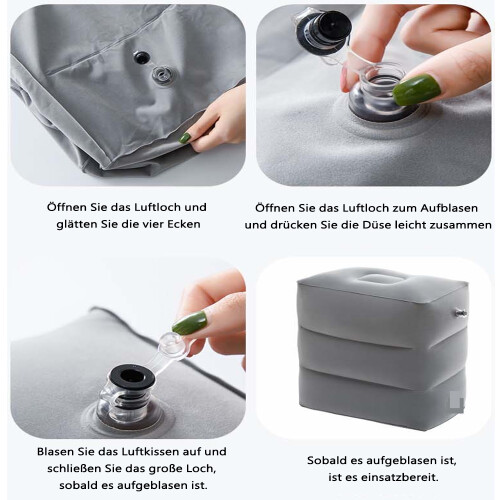 Öffnen Sie das Luftloch und glätten Sie die vier Ecken

Öffnen Sie das Luftloch zum Aufblasen und drücken Sie die Düse leicht zusammen

Blasen Sie das Luftkissen auf und schließen Sie das große Loch, sobald es aufgeblasen ist.

Sobald es aufgeblasen ist, ist es einsatzbereit.