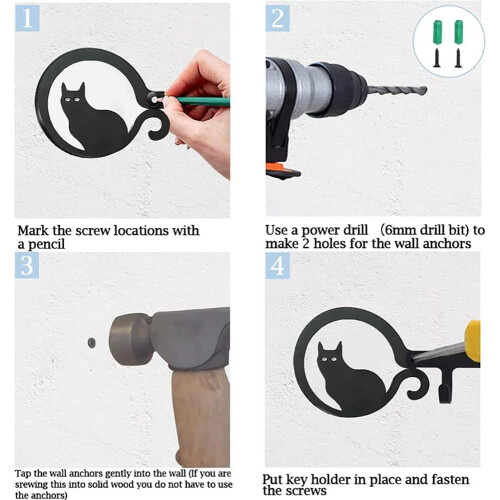 1

Mark the screw locations with a pencil

2

Use a power drill (6mm drill bit) to make 2 holes for the wall anchors

3

Tap the wall anchors gently into the wall (If you are srewing this into solid wood you do not have to use the anchors)

4

Put key holder in place and fasten the screws