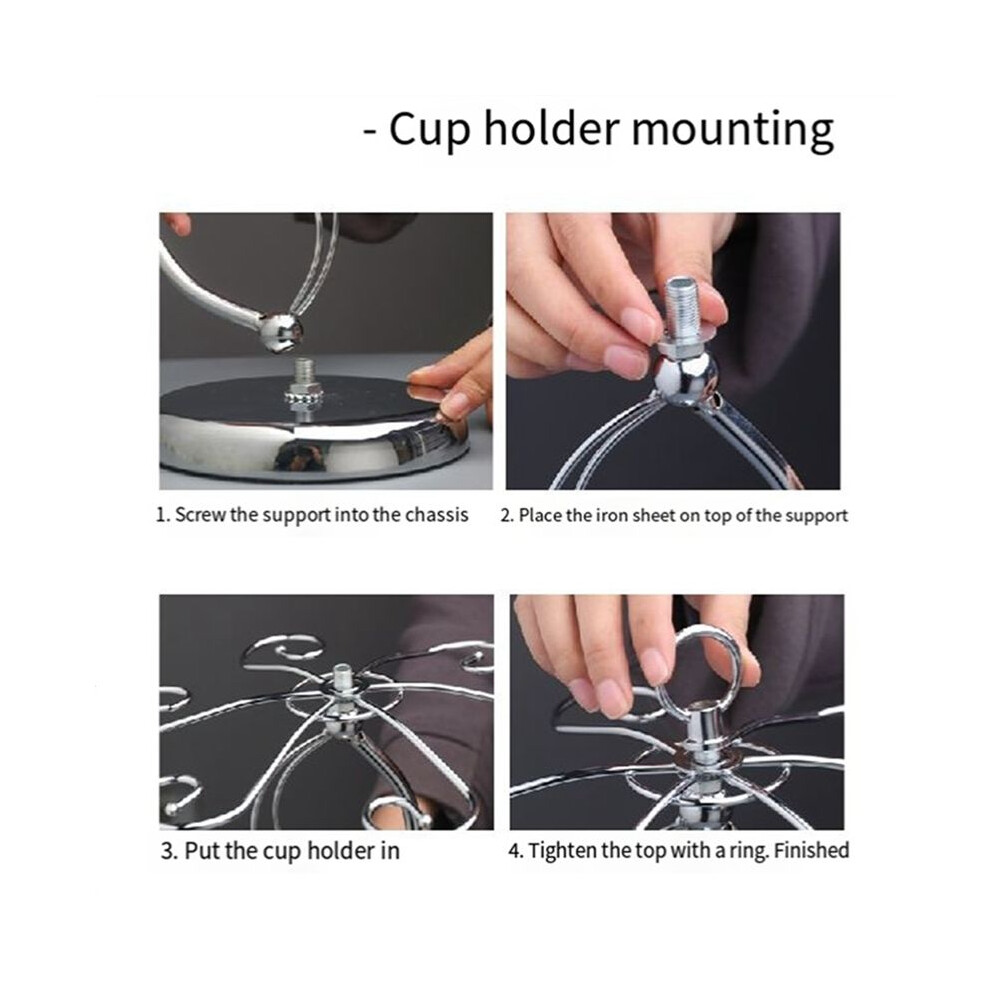 - Cup holder mounting

1. Screw the support into the chassis

2. Place the iron sheet on top of the support

3. Put the cup holder in

4. Tighten the top with a ring. Finished