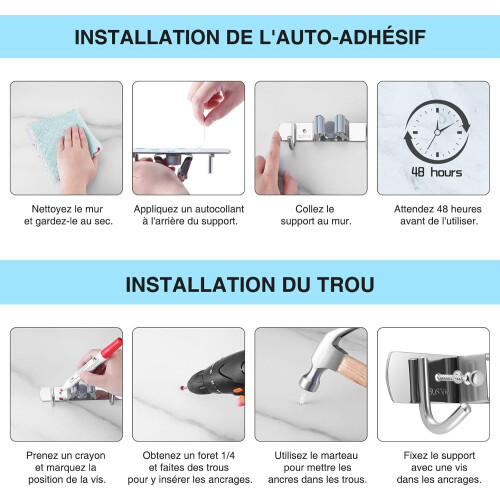 INSTALLATION DE L'AUTO-ADHÉSIF

48 hours

Nettoyez le mur et gardez-le au sec.

Appliquez un autocollant à l'arrière du support.

Collez le support au mur.

Attendez 48 heures avant de l'utiliser.

INSTALLATION DU TROU

Prenez un crayon et marquez la position de la vis.

Obtenez un foret 1/4 et faites des trous pour y insérer les ancrages.

Utilisez le marteau pour mettre les ancres dans les trous.

Fixez le support avec une vis dans les ancrages.