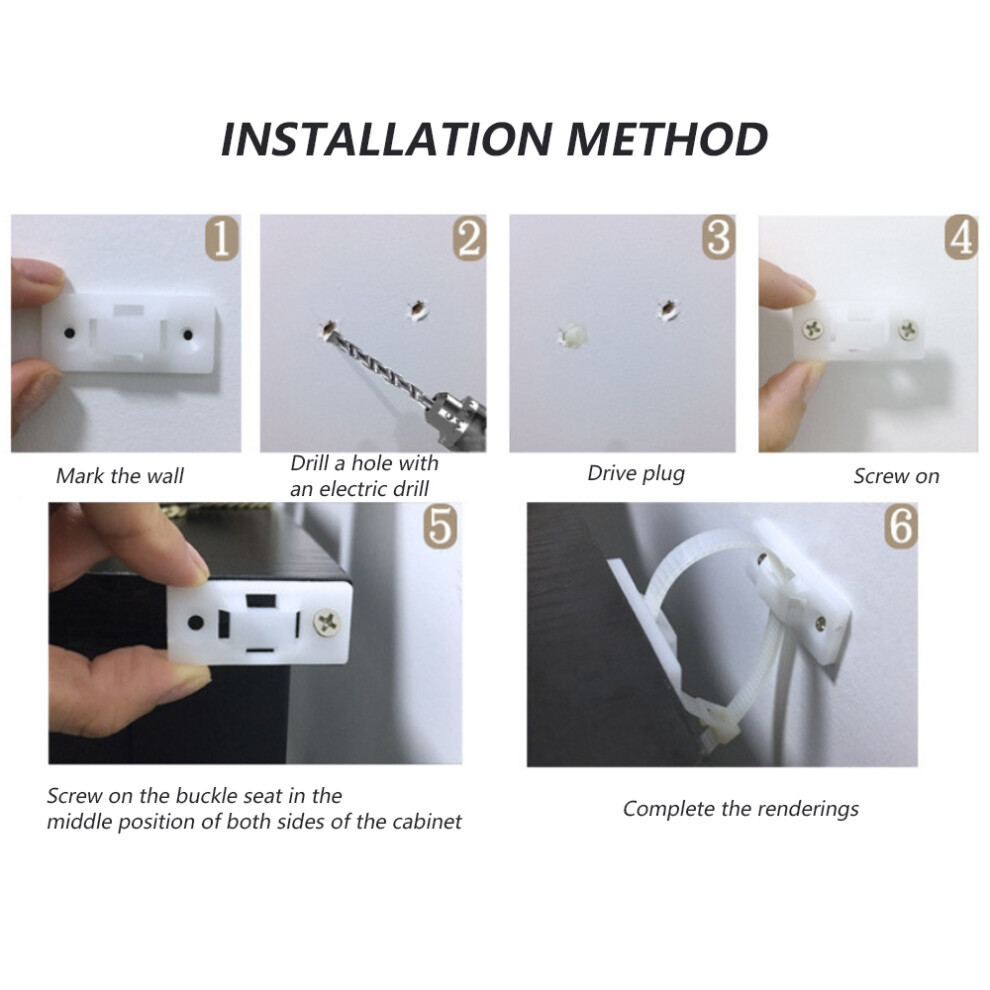 INSTALLATION METHOD

1

Mark the wall

2

Drill a hole with an electric drill

3

Drive plug

4

Screw on

5

Screw on the buckle seat in the middle position of both sides of the cabinet

6

Complete the renderings