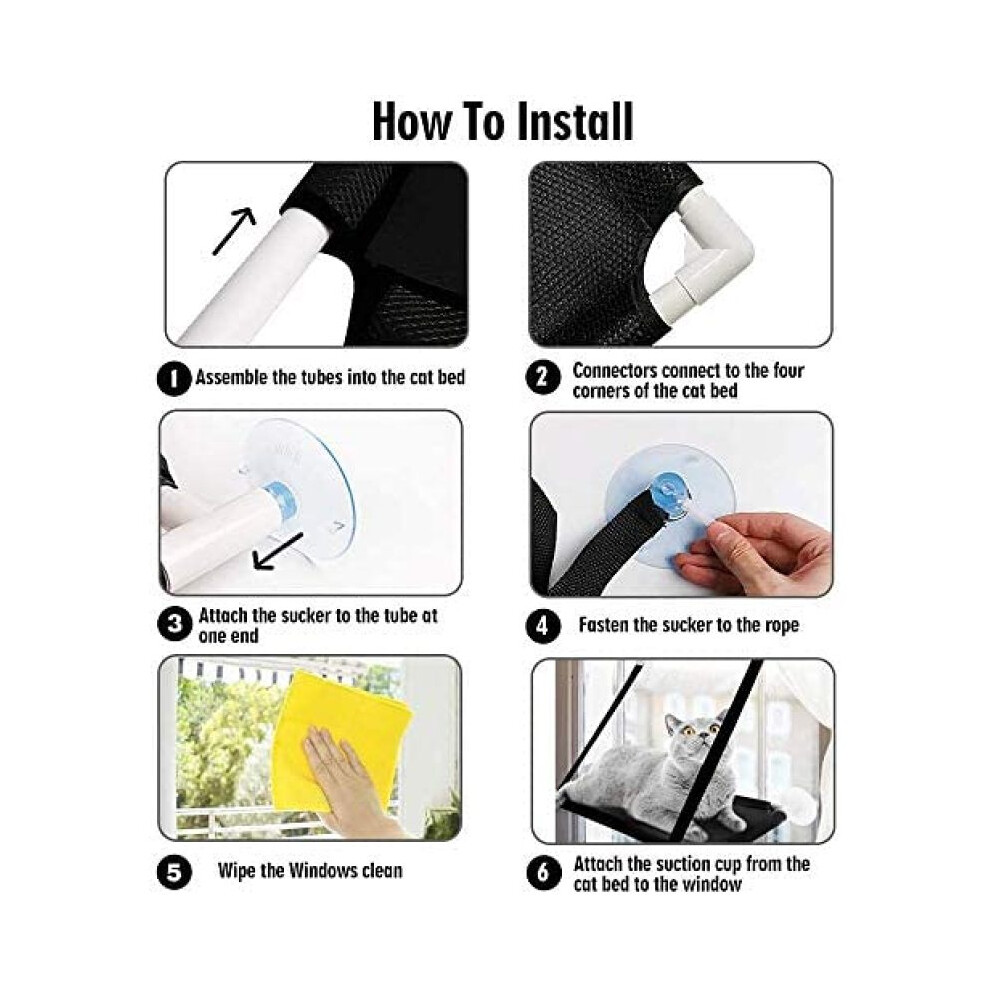 How To Install

1 Assemble the tubes into the cat bed

2 Connectors connect to the four corners of the cat bed

3 Attach the sucker to the tube at one end

4 Fasten the sucker to the rope

5 Wipe the Windows clean

6 Attach the suction cup from the cat bed to the window