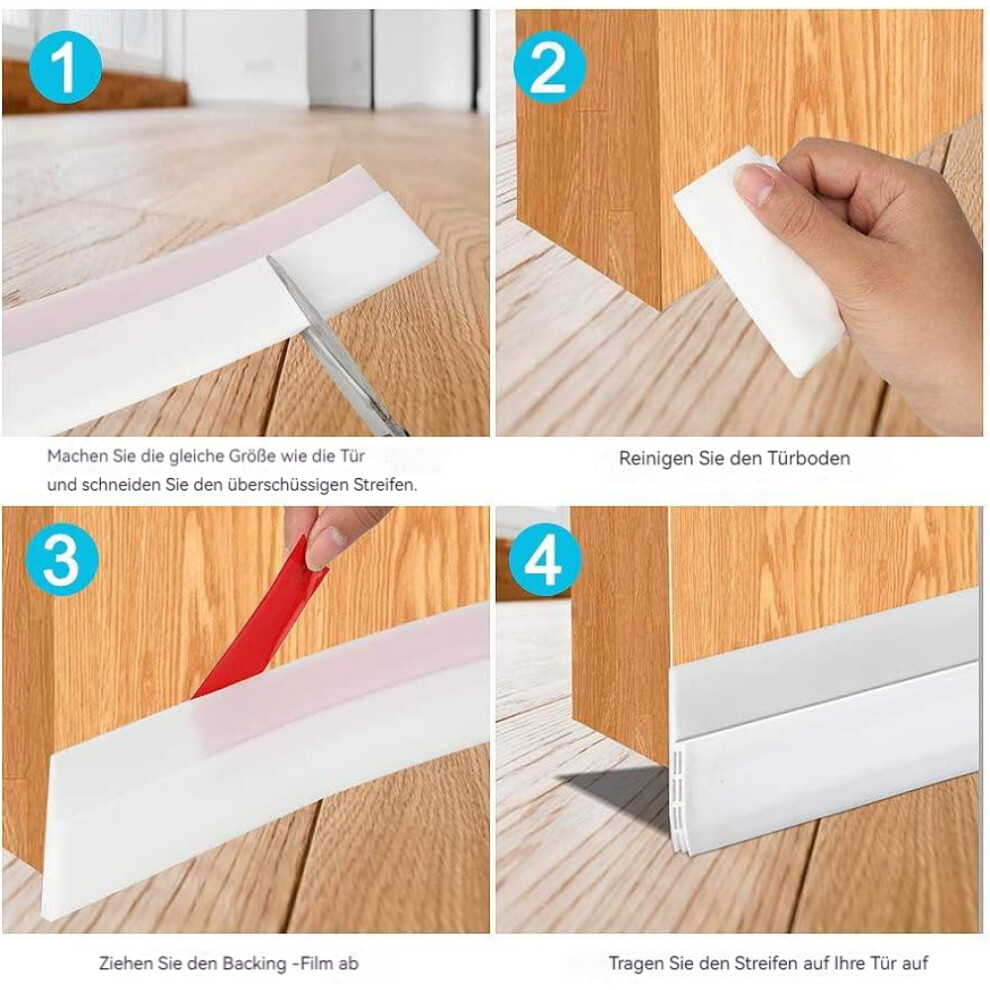 1

Machen Sie die gleiche Größe wie die Tür und schneiden Sie den überschüssigen Streifen.

2

Reinigen Sie den Türboden

3

Ziehen Sie den Backing -Film ab

4

Tragen Sie den Streifen auf Ihre Tür auf