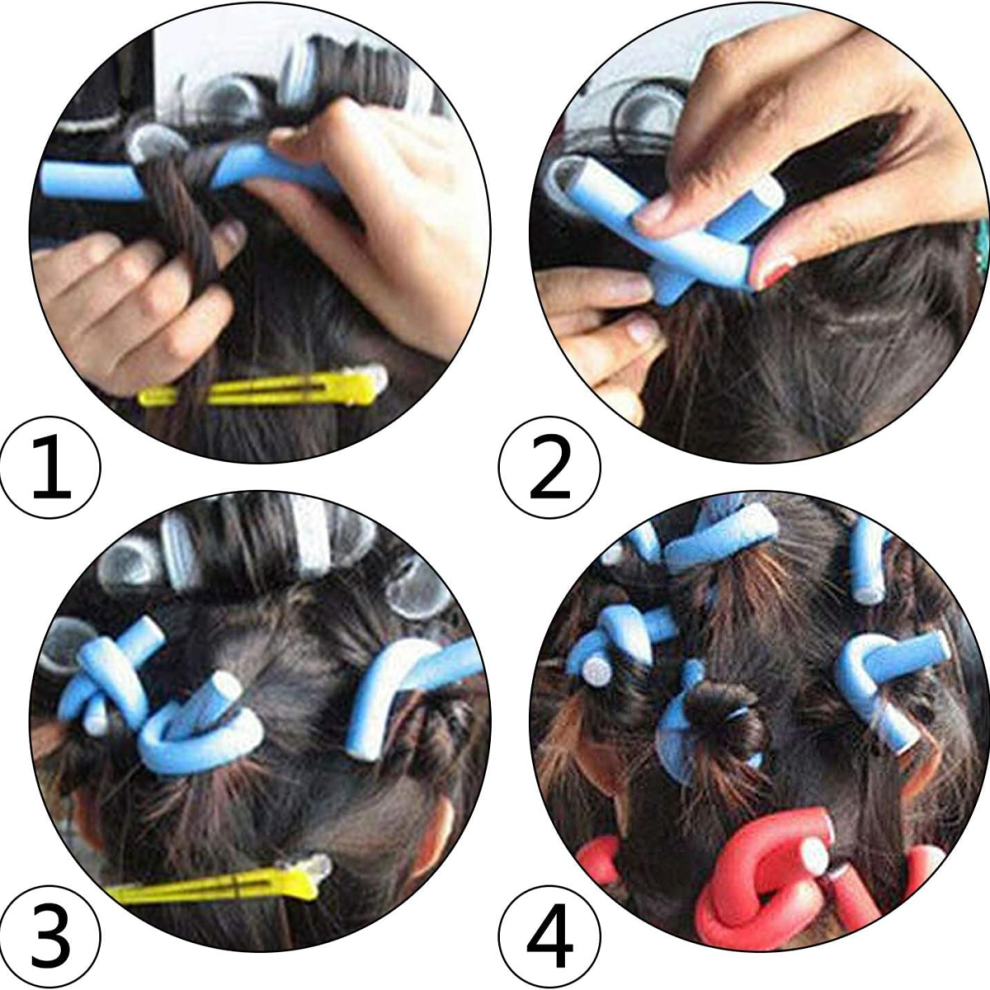 1

2

3

4