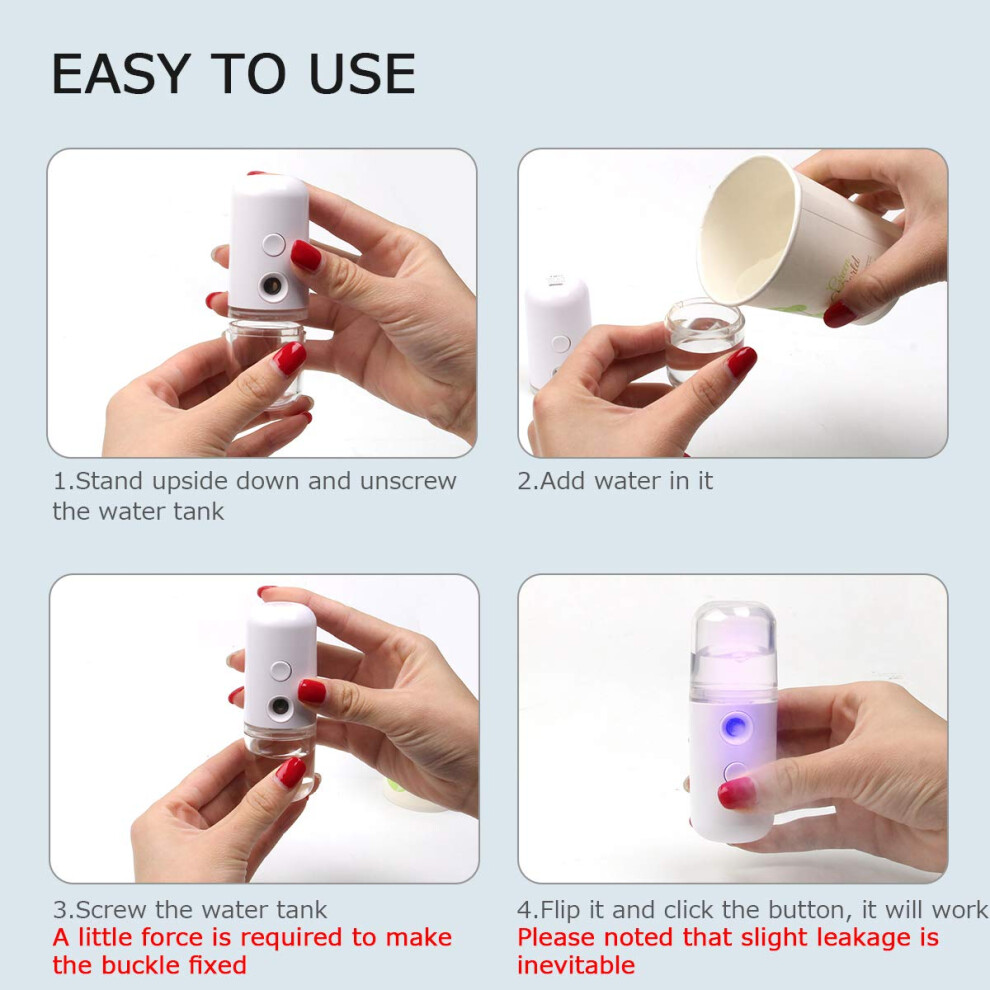 EASY TO USE

1.Stand upside down and unscrew the water tank

2.Add water in it

3.Screw the water tank
A little force is required to make the buckle fixed

4.Flip it and click the button, it will work
Please noted that slight leakage is inevitable