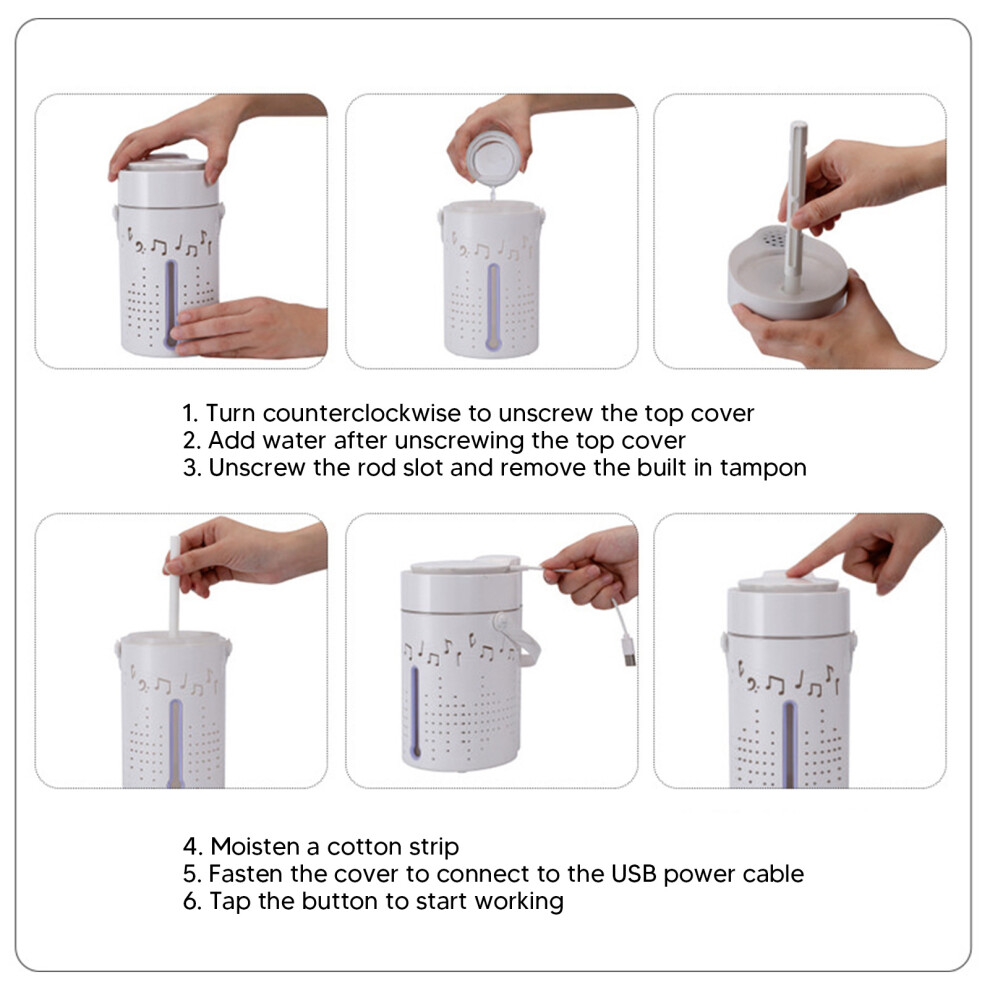 1. Turn counterclockwise to unscrew the top cover
2. Add water after unscrewing the top cover
3. Unscrew the rod slot and remove the built in tampon

4. Moisten a cotton strip
5. Fasten the cover to connect to the USB power cable
6. Tap the button to start working