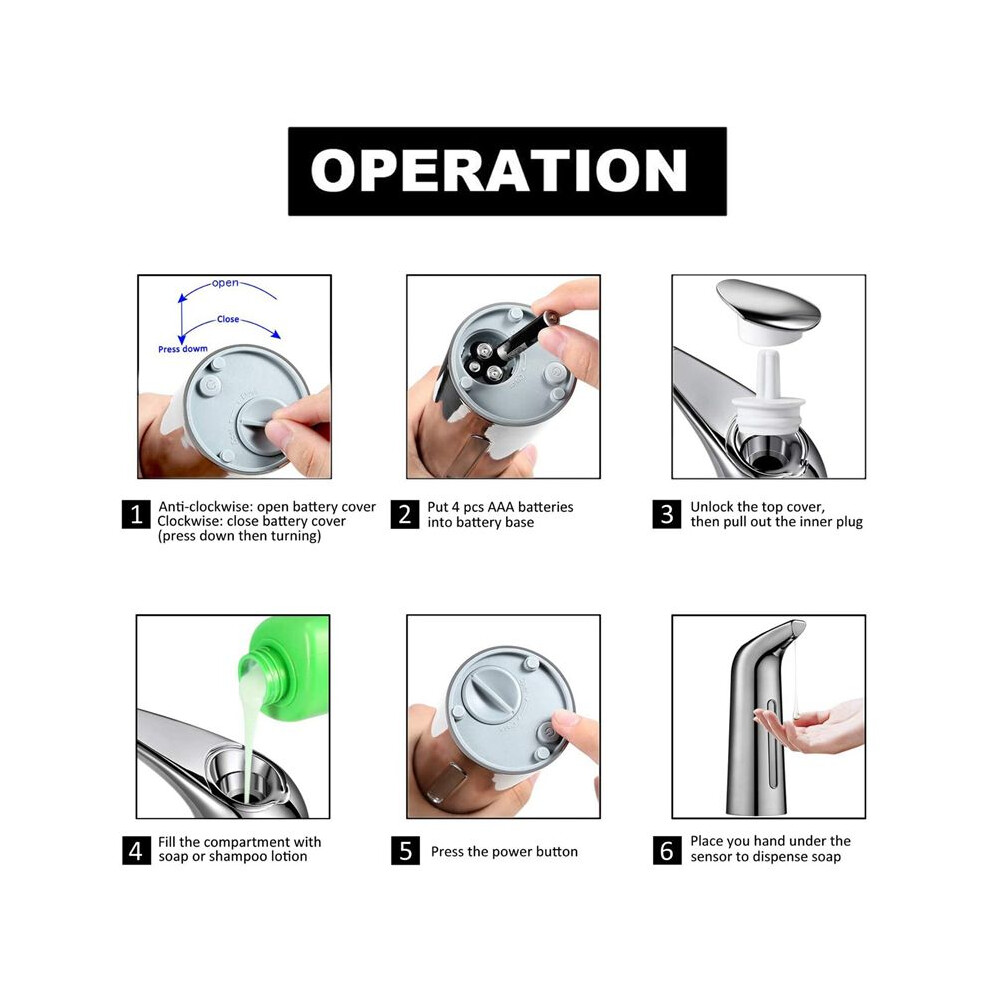 OPERATION

open
Close
Press down

1 Anti-clockwise: open battery cover
Clockwise: close battery cover
(press down then turning)

2 Put 4 pcs AAA batteries into battery base

3 Unlock the top cover, then pull out the inner plug

4 Fill the compartment with soap or shampoo lotion

5 Press the power button

6 Place you hand under the sensor to dispense soap