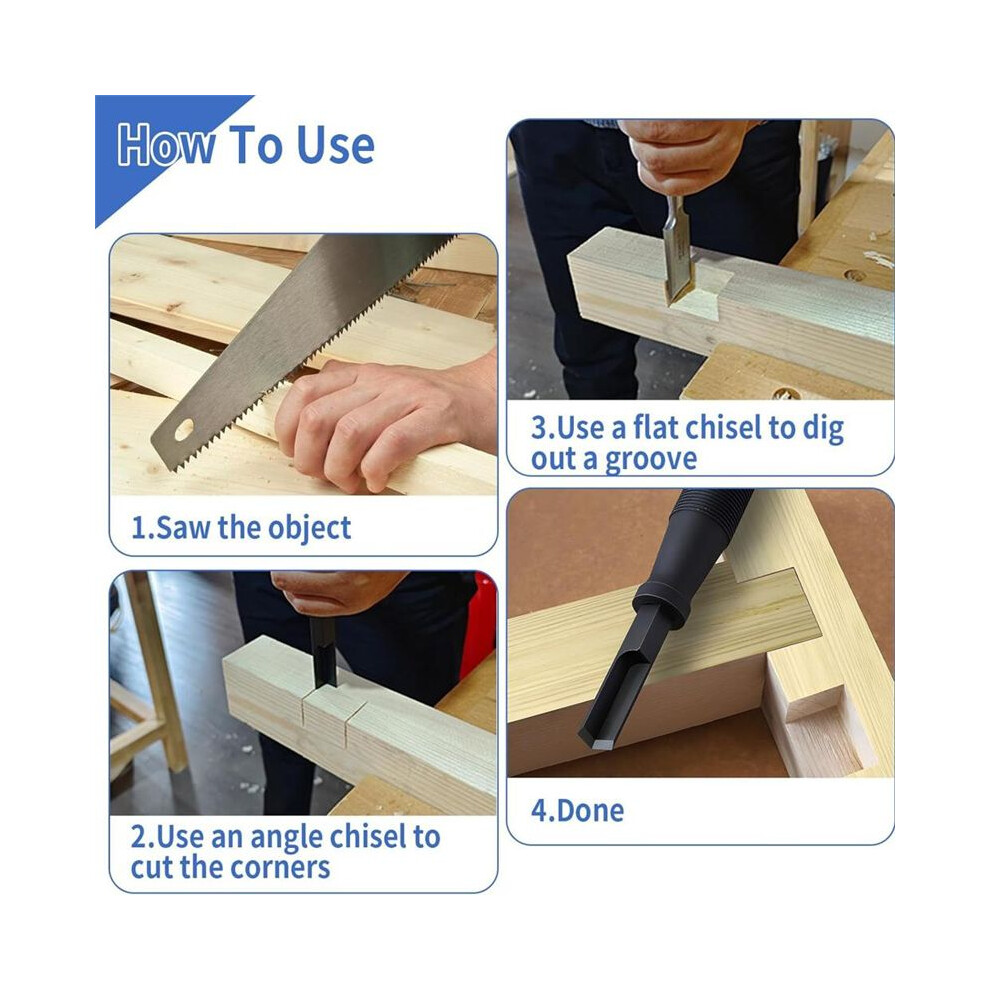 How To Use

1.Saw the object

2.Use an angle chisel to cut the corners

3.Use a flat chisel to dig out a groove

4.Done