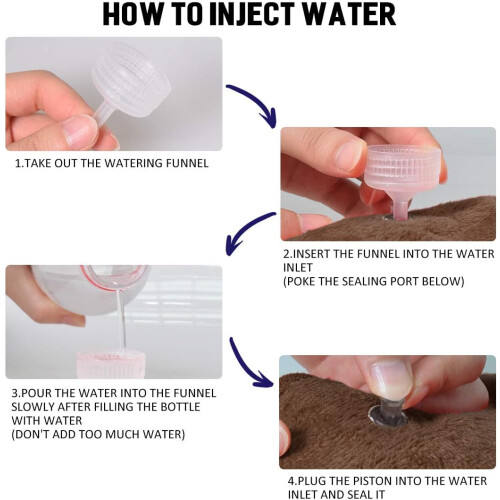 HOW TO INJECT WATER

1.TAKE OUT THE WATERING FUNNEL

2.INSERT THE FUNNEL INTO THE WATER INLET
(POKE THE SEALING PORT BELOW)

3.POUR THE WATER INTO THE FUNNEL SLOWLY AFTER FILLING THE BOTTLE WITH WATER
(DON'T ADD TOO MUCH WATER)

4.PLUG THE PISTON INTO THE WATER INLET AND SEAL IT