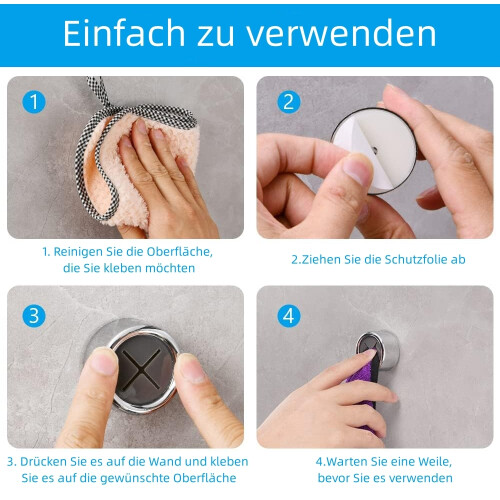 Einfach zu verwenden

1

1. Reinigen Sie die Oberfläche, die Sie kleben möchten

2

2.Ziehen Sie die Schutzfolie ab

3

3. Drücken Sie es auf die Wand und kleben Sie es auf die gewünschte Oberfläche

4

4.Warten Sie eine Weile, bevor Sie es verwenden