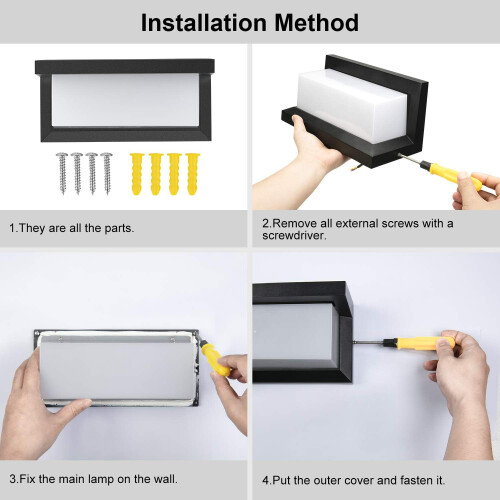 Installation Method

1.They are all the parts.

2.Remove all external screws with a screwdriver.

3.Fix the main lamp on the wall.

4.Put the outer cover and fasten it.