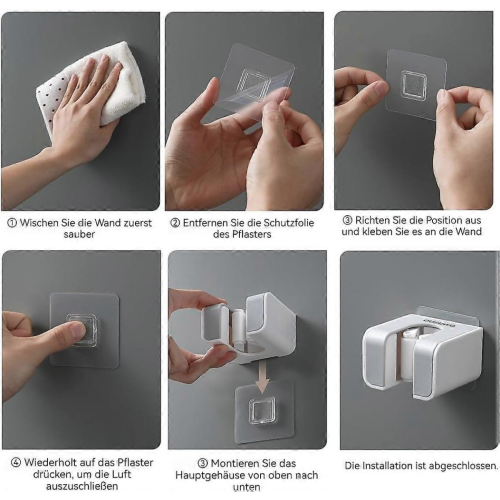 ① Wischen Sie die Wand zuerst sauber

② Entfernen Sie die Schutzfolie des Pflasters

③ Richten Sie die Position aus und kleben Sie es an die Wand

④ Wiederholt auf das Pflaster drücken, um die Luft auszuschließen

③ Montieren Sie das Hauptgehäuse von oben nach unten

Die Installation ist abgeschlossen.