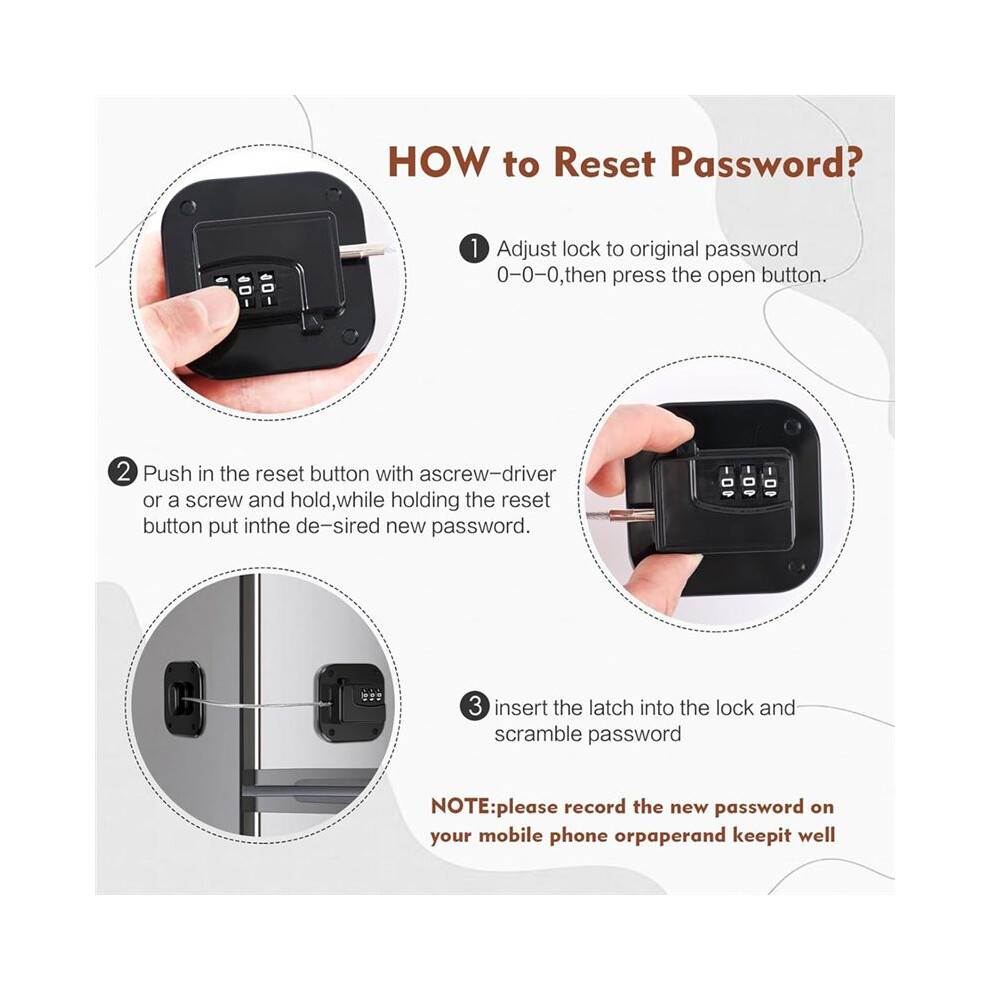 HOW to Reset Password?

1 Adjust lock to original password 0-0-0,then press the open button.

2 Push in the reset button with ascrew-driver or a screw and hold,while holding the reset button put inthe de-sired new password.

3 insert the latch into the lock and scramble password

NOTE:please record the new password on your mobile phone orpaperand keepit well