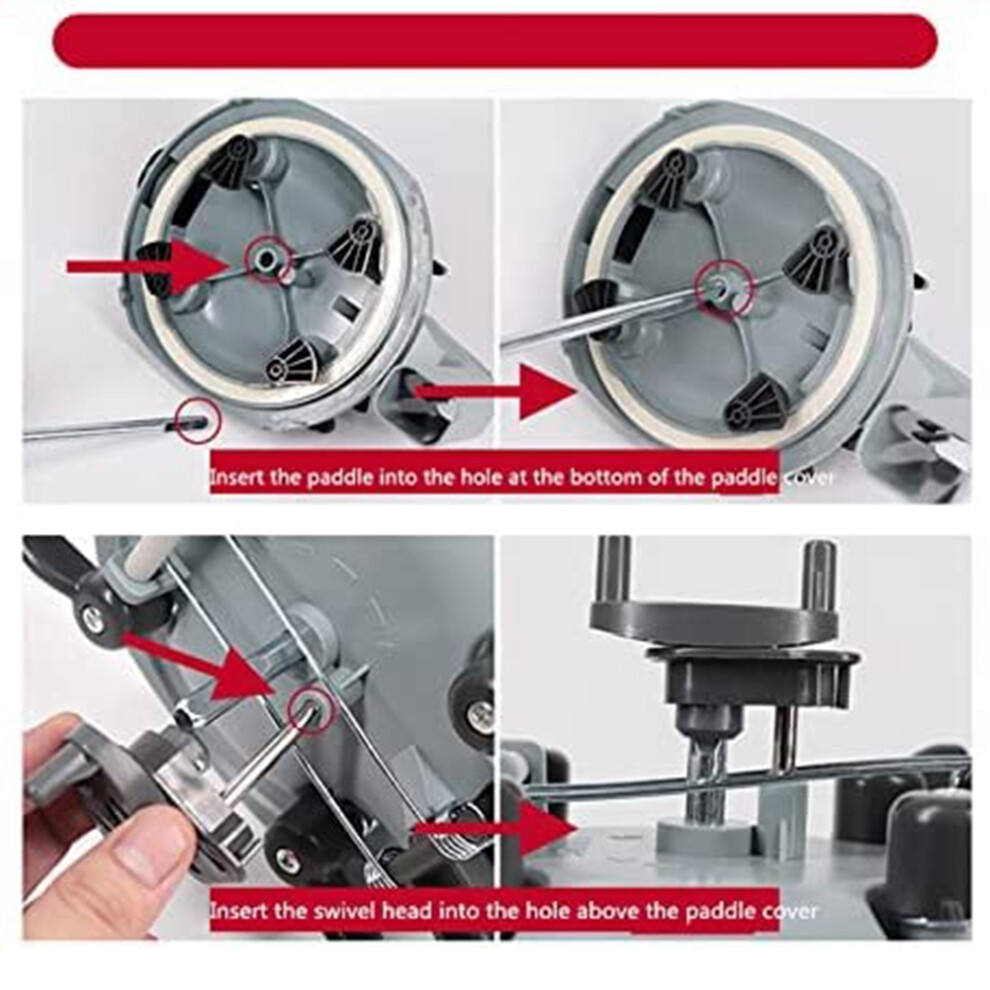 Insert the paddle into the hole at the bottom of the paddle cover

Insert the swivel head into the hole above the paddle cover