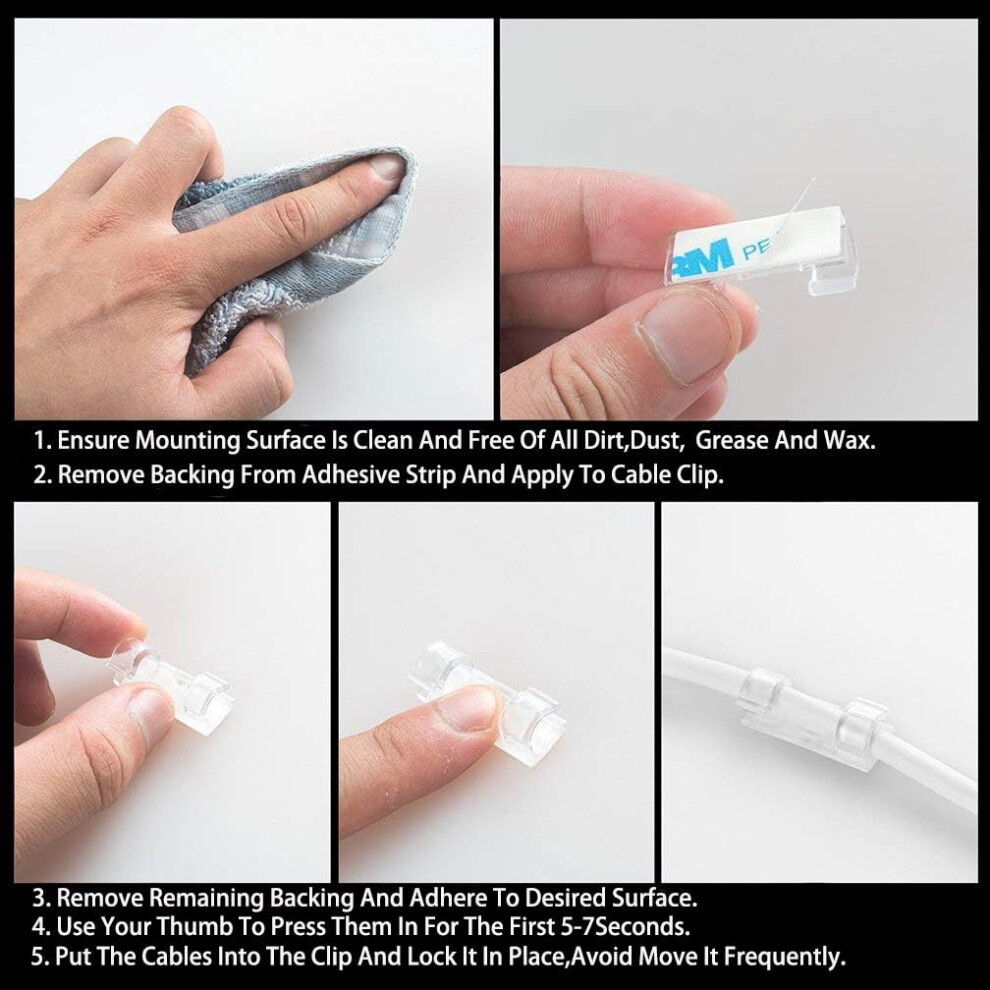 3M PE

1. Ensure Mounting Surface Is Clean And Free Of All Dirt,Dust, Grease And Wax.
2. Remove Backing From Adhesive Strip And Apply To Cable Clip.

3. Remove Remaining Backing And Adhere To Desired Surface.
4. Use Your Thumb To Press Them In For The First 5-7Seconds.
5. Put The Cables Into The Clip And Lock It In Place,Avoid Move It Frequently.