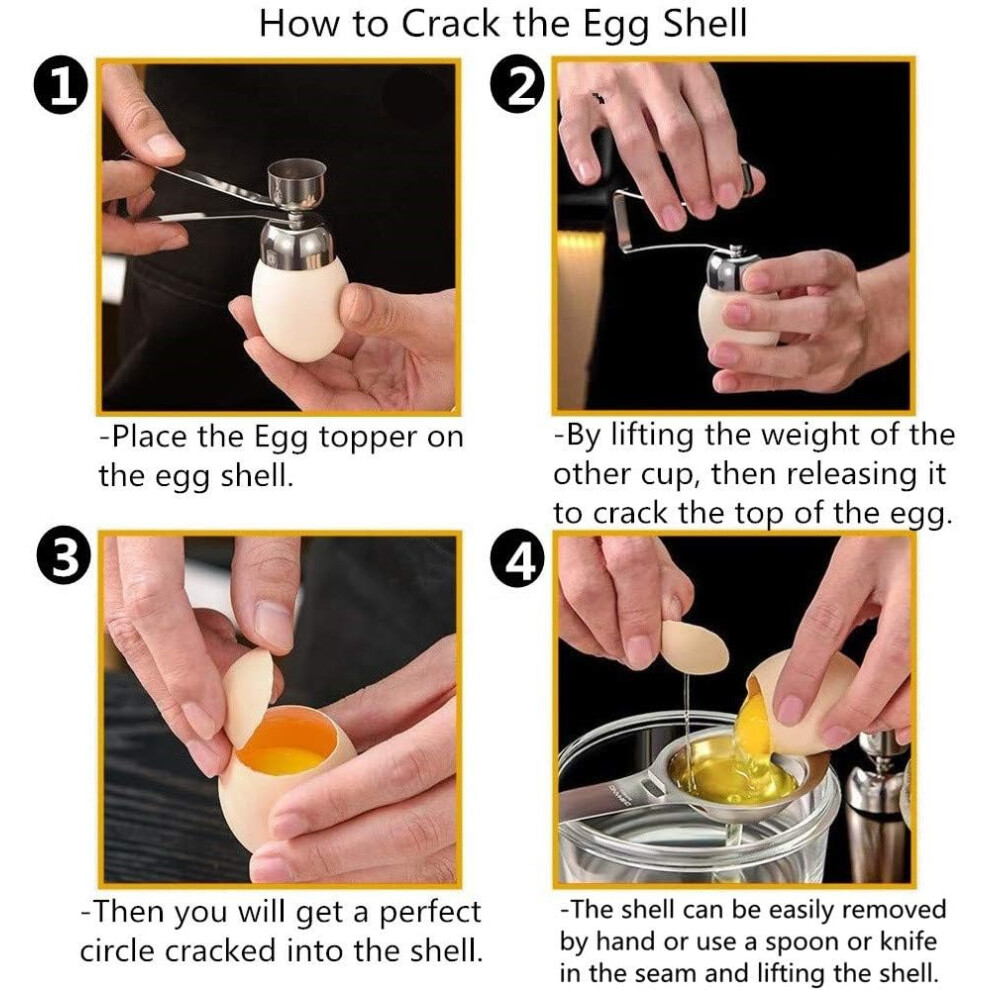 How to Crack the Egg Shell

1

-Place the Egg topper on the egg shell.

2

-By lifting the weight of the other cup, then releasing it to crack the top of the egg.

3

-Then you will get a perfect circle cracked into the shell.

4

-The shell can be easily removed by hand or use a spoon or knife in the seam and lifting the shell.