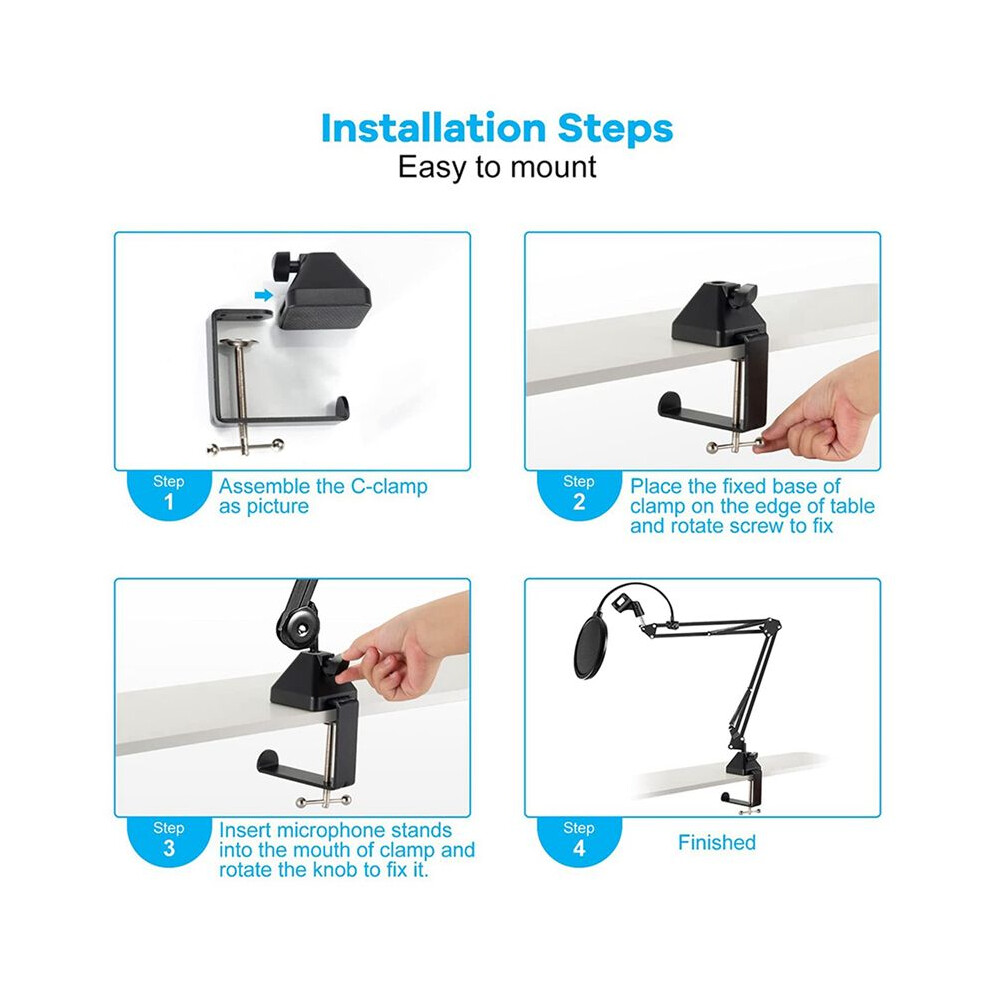 Installation Steps
Easy to mount

Step 1
Assemble the C-clamp as picture

Step 2
Place the fixed base of clamp on the edge of table and rotate screw to fix

Step 3
Insert microphone stands into the mouth of clamp and rotate the knob to fix it.

Step 4
Finished