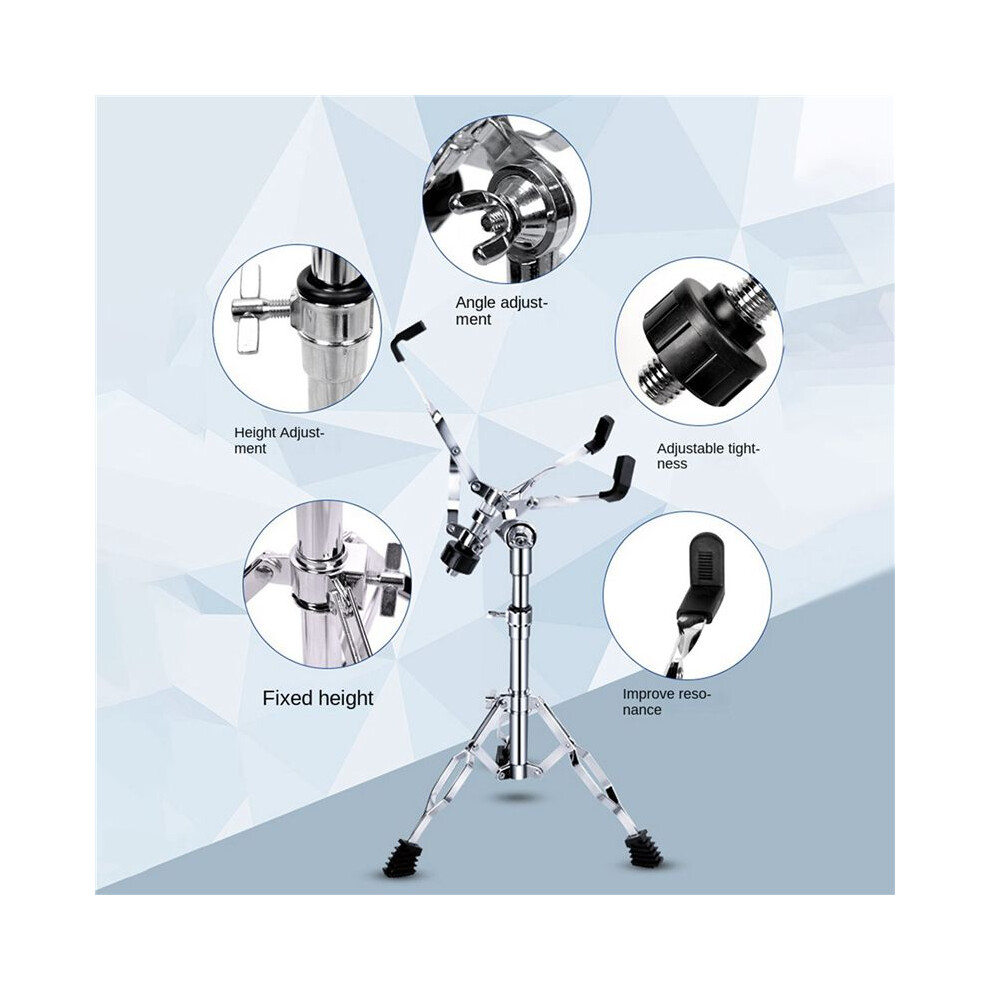 Angle adjustment

Height Adjustment

Adjustable tightness

Fixed height

Improve resonance