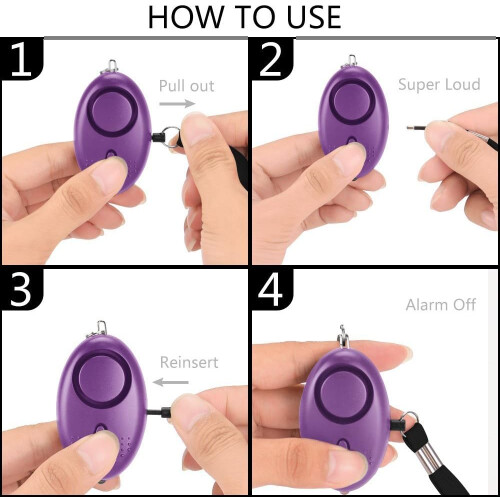 HOW TO USE

1

Pull out

2

Super Loud

3

Reinsert

4

Alarm Off