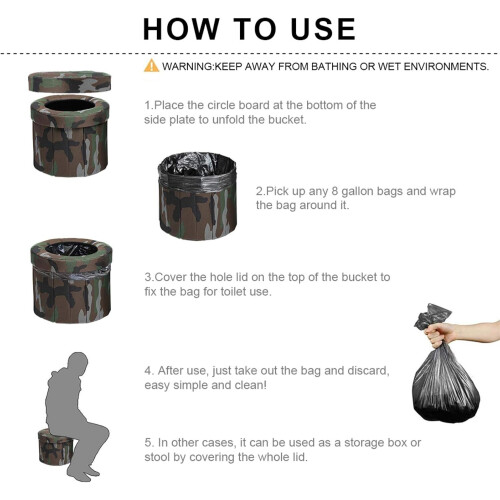 HOW TO USE

WARNING:KEEP AWAY FROM BATHING OR WET ENVIRONMENTS.

1.Place the circle board at the bottom of the side plate to unfold the bucket.

2.Pick up any 8 gallon bags and wrap the bag around it.

3.Cover the hole lid on the top of the bucket to fix the bag for toilet use.

4. After use, just take out the bag and discard, easy simple and clean!

5. In other cases, it can be used as a storage box or stool by covering the whole lid.