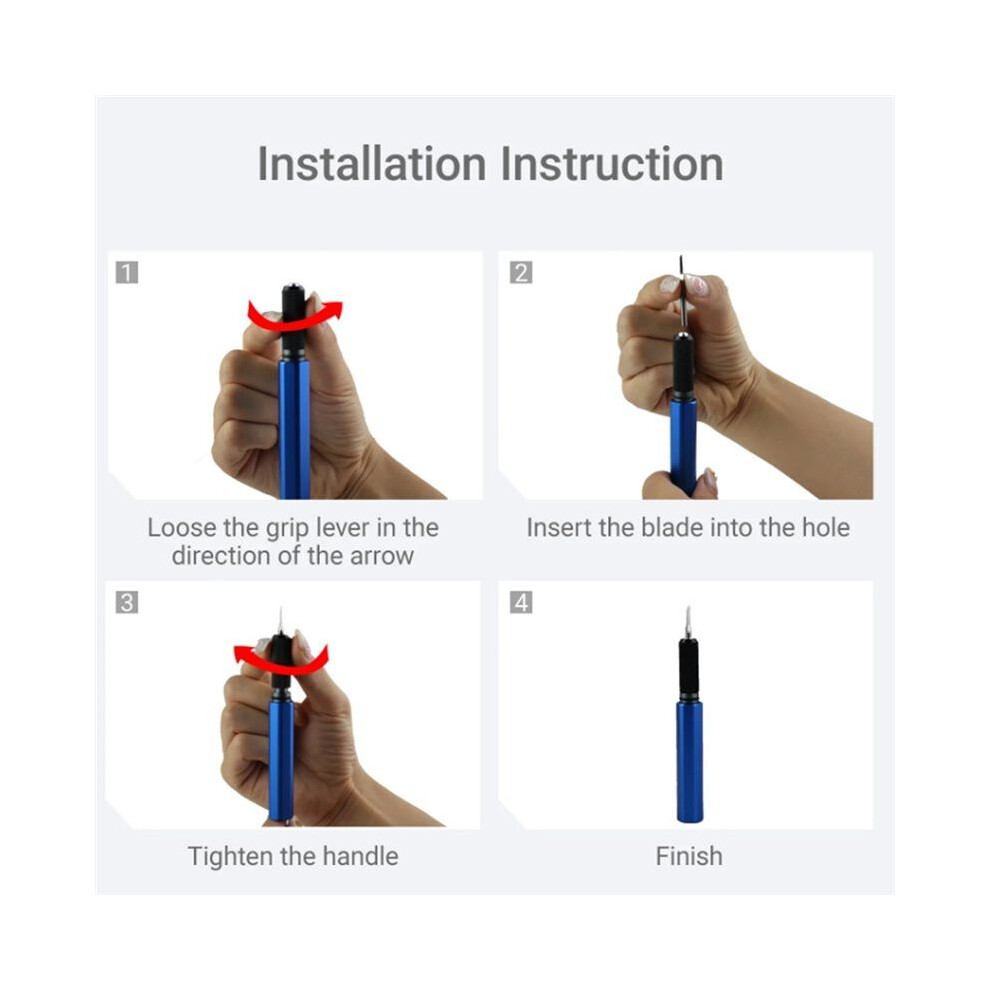 Installation Instruction

1

Loose the grip lever in the direction of the arrow

2

Insert the blade into the hole

3

Tighten the handle

4

Finish