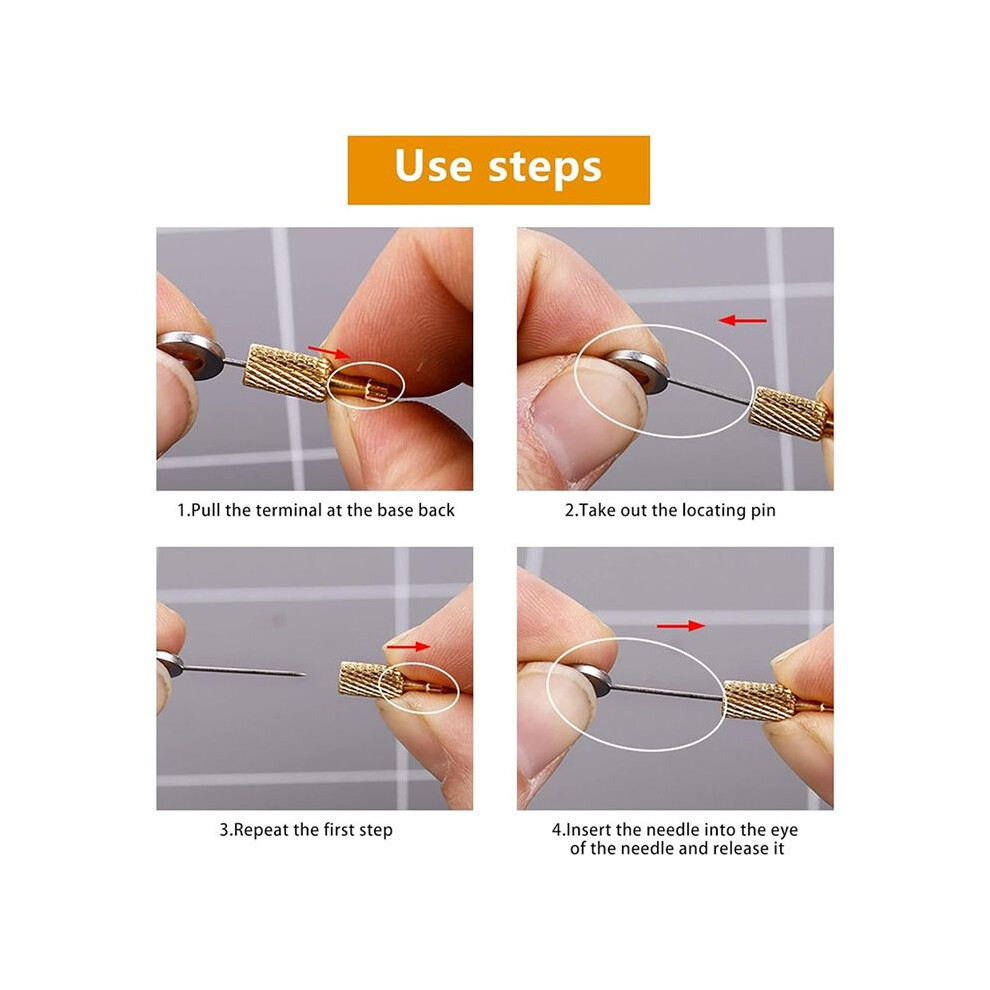 Use steps

1.Pull the terminal at the base back

2.Take out the locating pin

3.Repeat the first step

4.Insert the needle into the eye of the needle and release it