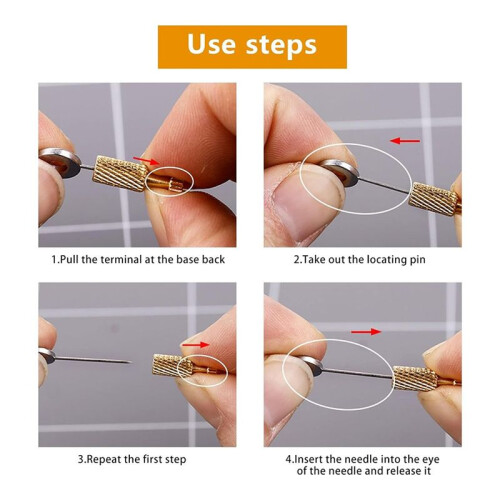 Use steps

1.Pull the terminal at the base back

2.Take out the locating pin

3.Repeat the first step

4.Insert the needle into the eye of the needle and release it