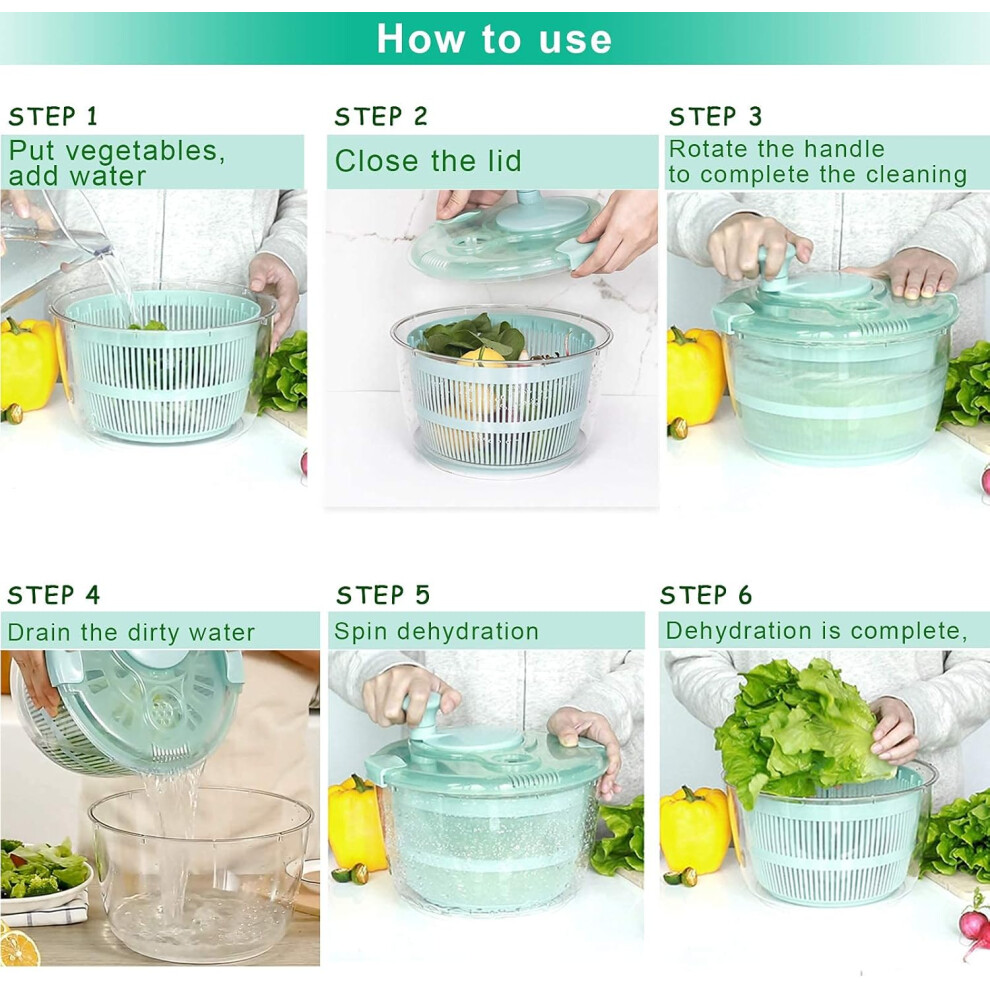 How to use

STEP 1
Put vegetables, add water

STEP 2
Close the lid

STEP 3
Rotate the handle to complete the cleaning

STEP 4
Drain the dirty water

STEP 5
Spin dehydration

STEP 6
Dehydration is complete,