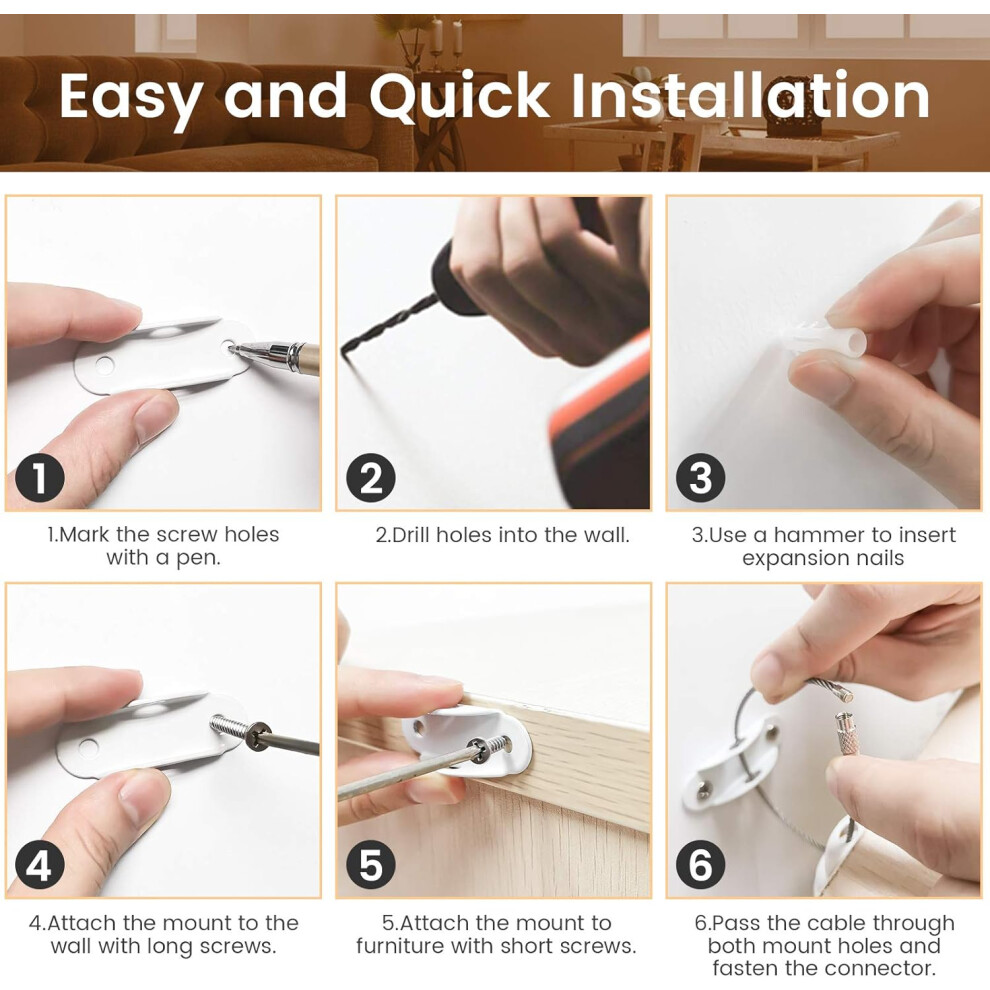 Easy and Quick Installation

1

1.Mark the screw holes with a pen.

2

2.Drill holes into the wall.

3

3.Use a hammer to insert expansion nails

4

4.Attach the mount to the wall with long screws.

5

5.Attach the mount to furniture with short screws.

6

6.Pass the cable through both mount holes and fasten the connector.