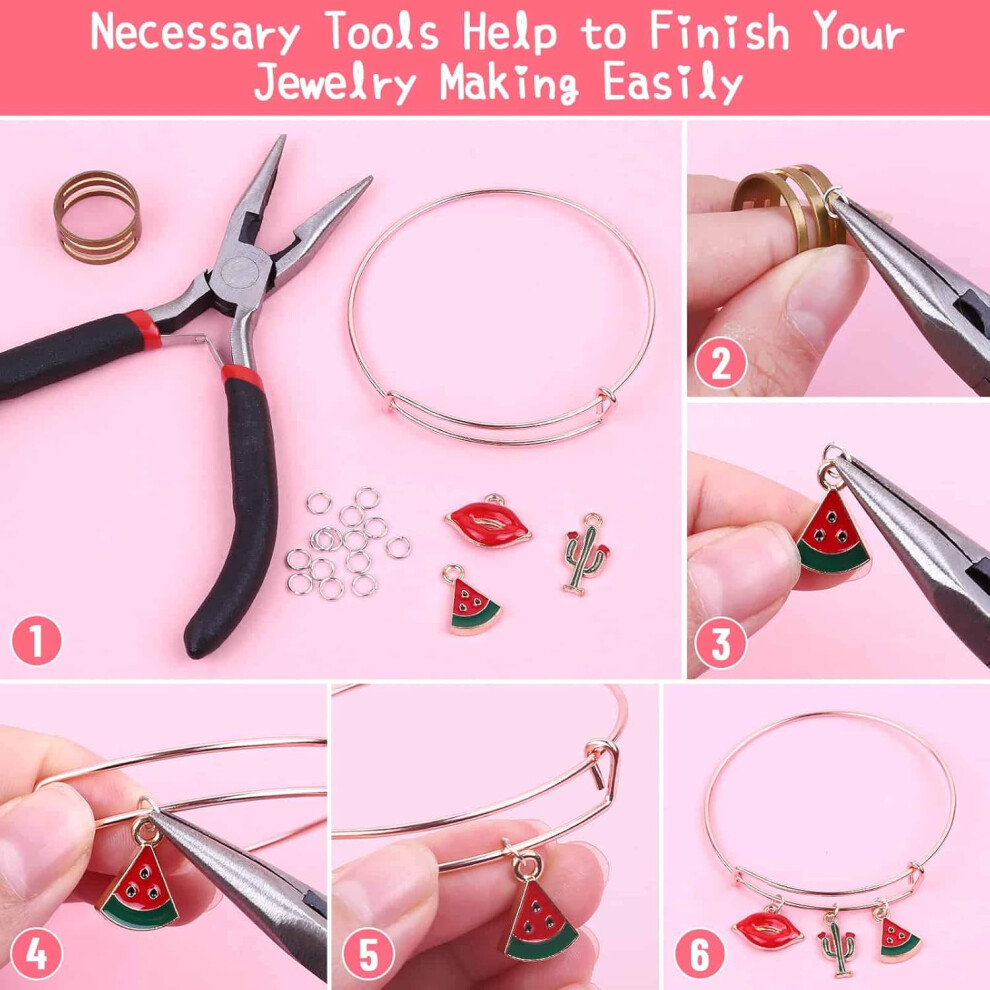 Necessary Tools Help to Finish Your Jewelry Making Easily

1

2

3

4

5

6