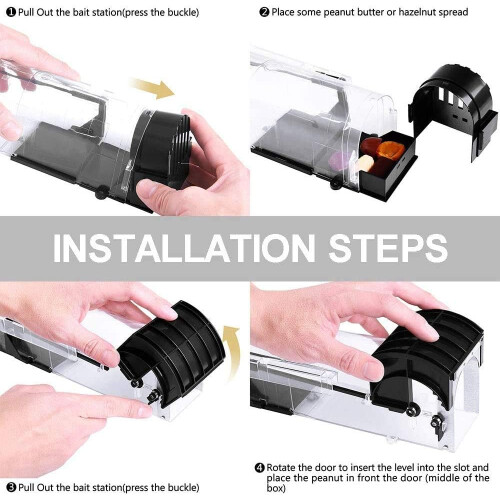 ❶ Pull Out the bait station(press the buckle)

❷ Place some peanut butter or hazelnut spread

INSTALLATION STEPS

❸ Pull Out the bait station(press the buckle)

❹ Rotate the door to insert the level into the slot and place the peanut in front the door (middle of the box)