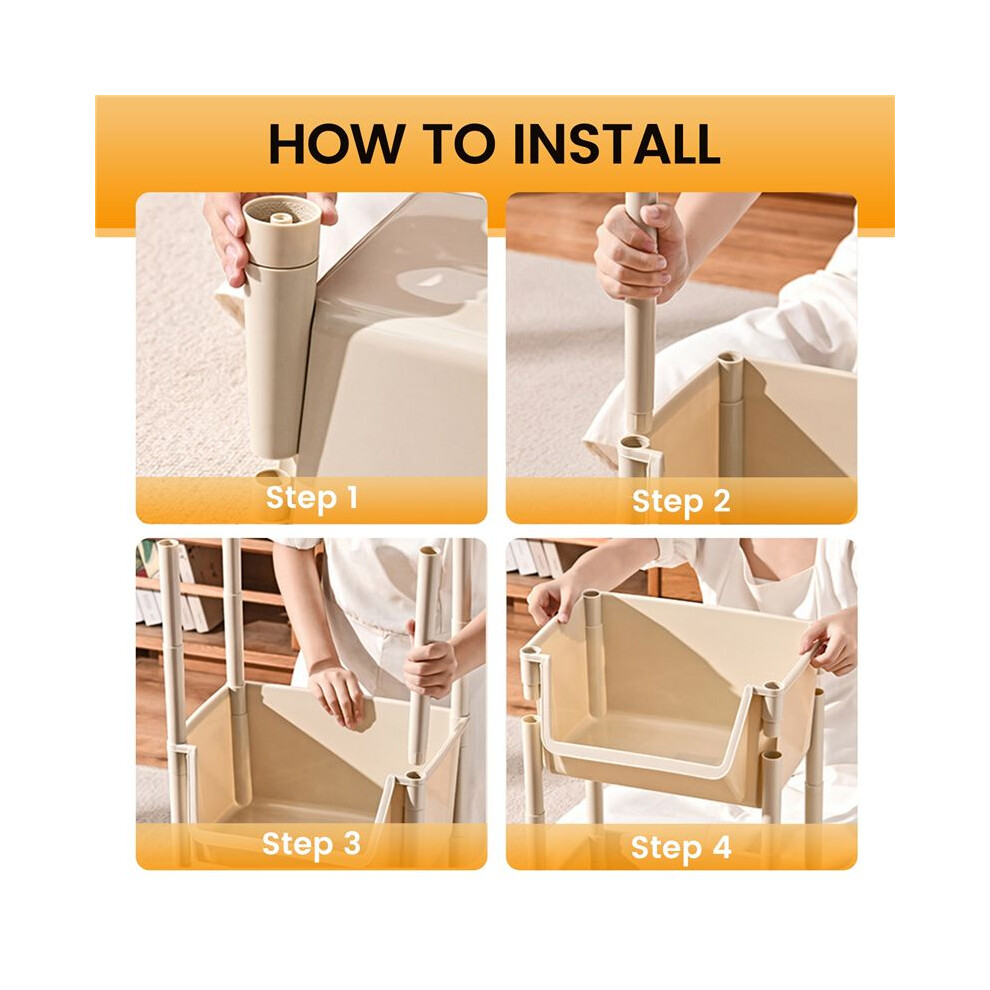 HOW TO INSTALL

Step 1

Step 2

Step 3

Step 4