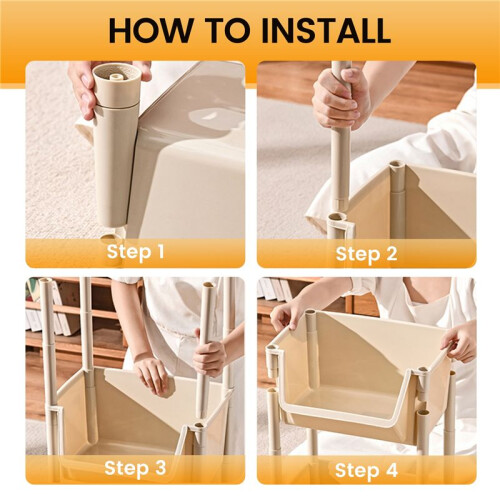 HOW TO INSTALL

Step 1

Step 2

Step 3

Step 4