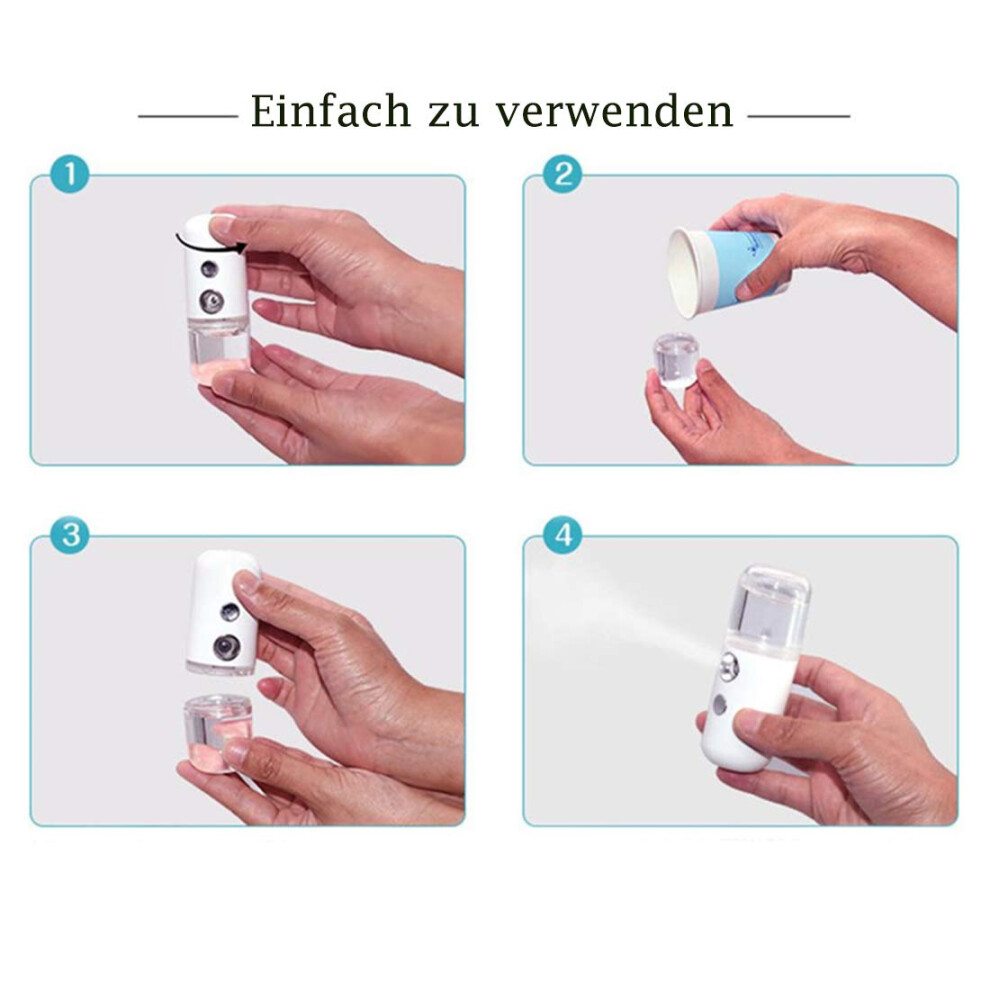 Einfach zu verwenden

1

2

3

4