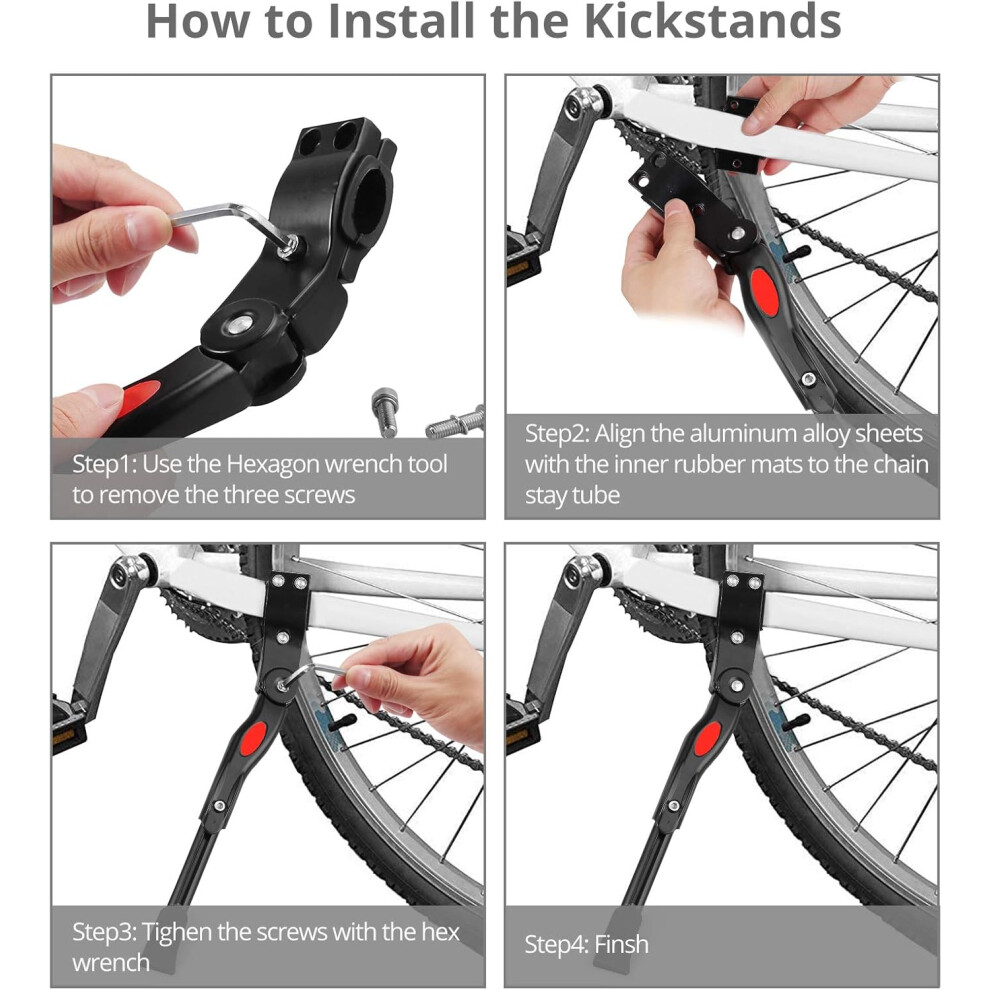 How to Install the Kickstands

Step1: Use the Hexagon wrench tool to remove the three screws

Step2: Align the aluminum alloy sheets with the inner rubber mats to the chain stay tube

Step3: Tighen the screws with the hex wrench

Step4: Finsh