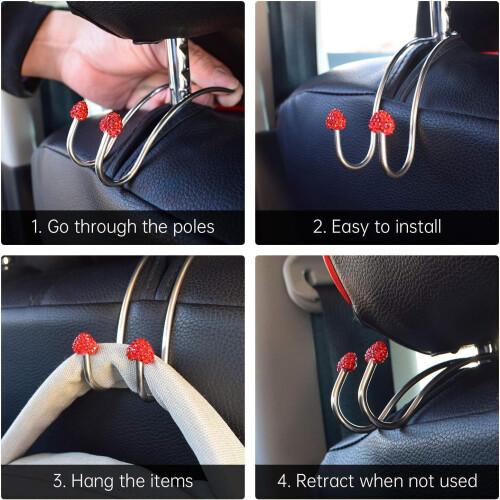 1. Go through the poles

2. Easy to install

3. Hang the items

4. Retract when not used