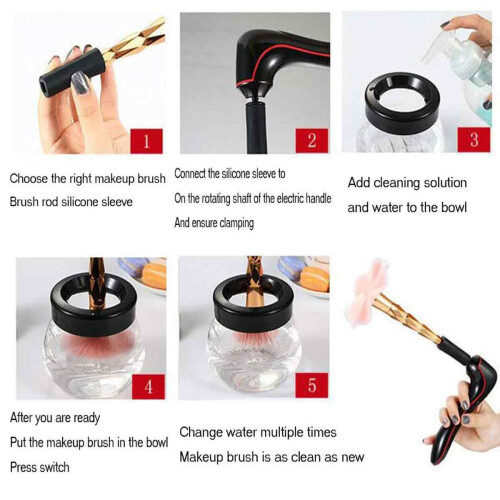 1

Choose the right makeup brush
Brush rod silicone sleeve

2

Connect the silicone sleeve to
On the rotating shaft of the electric handle
And ensure clamping

3

Add cleaning solution
and water to the bowl

4

After you are ready
Put the makeup brush in the bowl
Press switch

5

Change water multiple times
Makeup brush is as clean as new