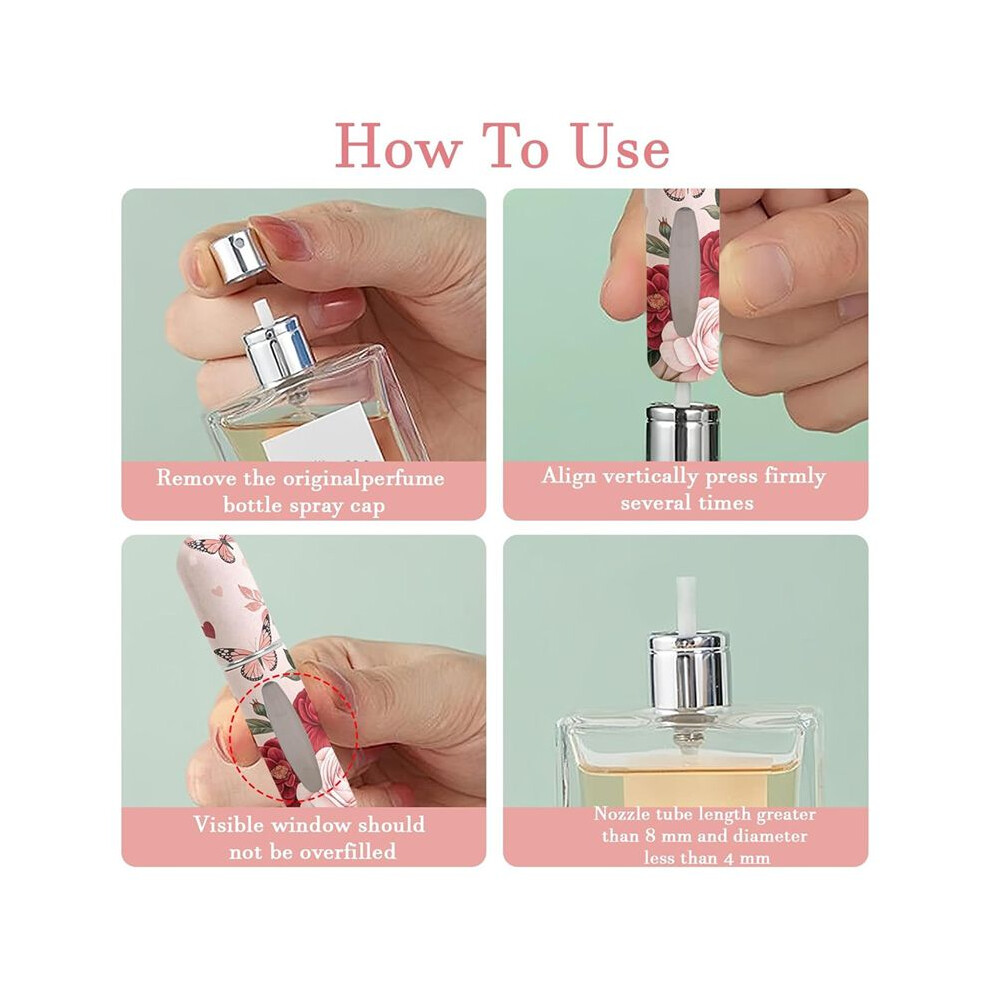 How To Use

Remove the originalperfume bottle spray cap

Align vertically press firmly several times

Visible window should not be overfilled

Nozzle tube length greater than 8 mm and diameter less than 4 mm