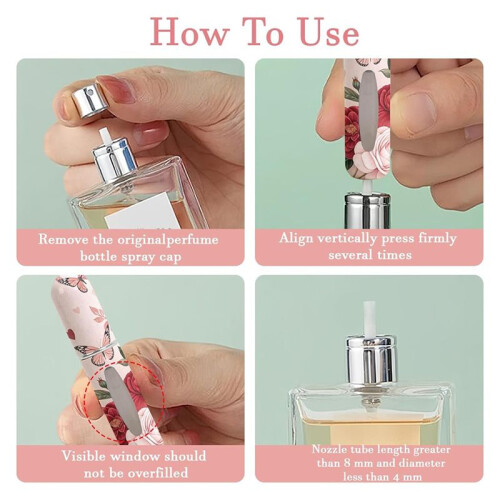 How To Use

Remove the originalperfume bottle spray cap

Align vertically press firmly several times

Visible window should not be overfilled

Nozzle tube length greater than 8 mm and diameter less than 4 mm