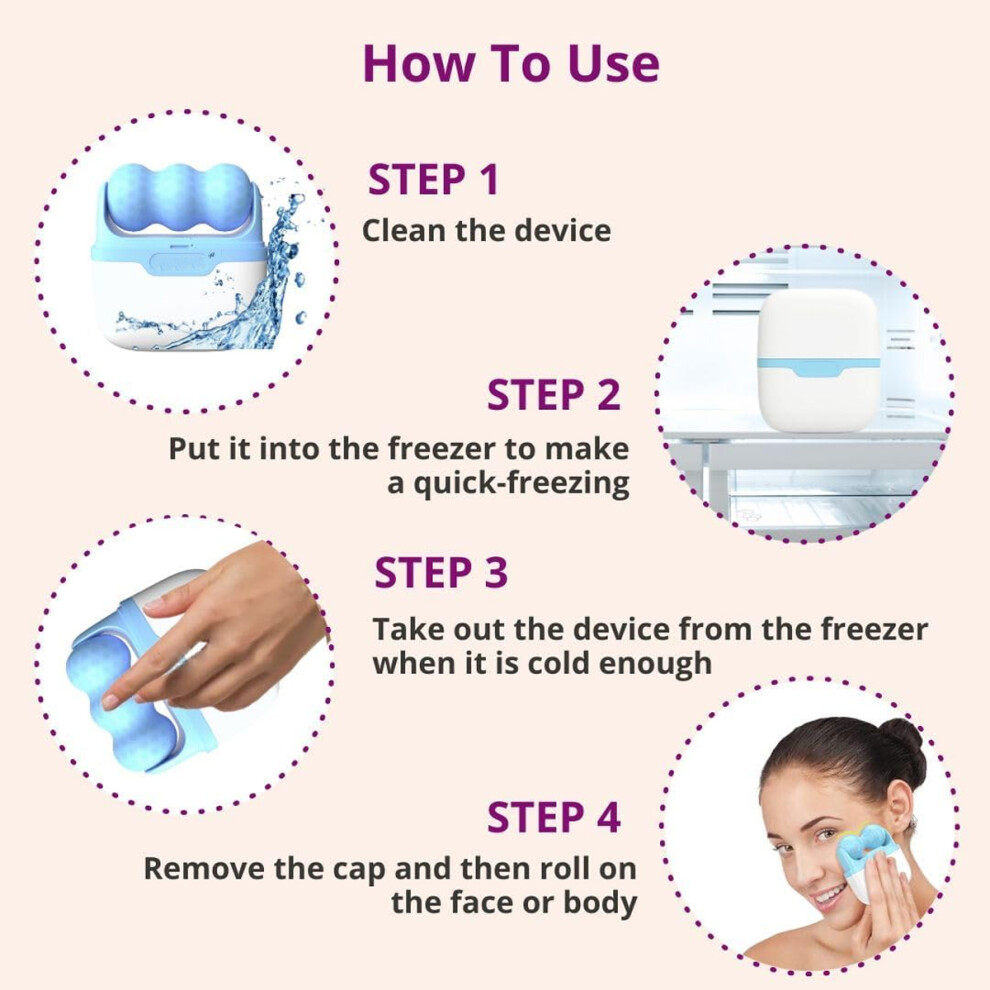 How To Use

STEP 1
Clean the device

STEP 2
Put it into the freezer to make a quick-freezing

STEP 3
Take out the device from the freezer when it is cold enough

STEP 4
Remove the cap and then roll on the face or body