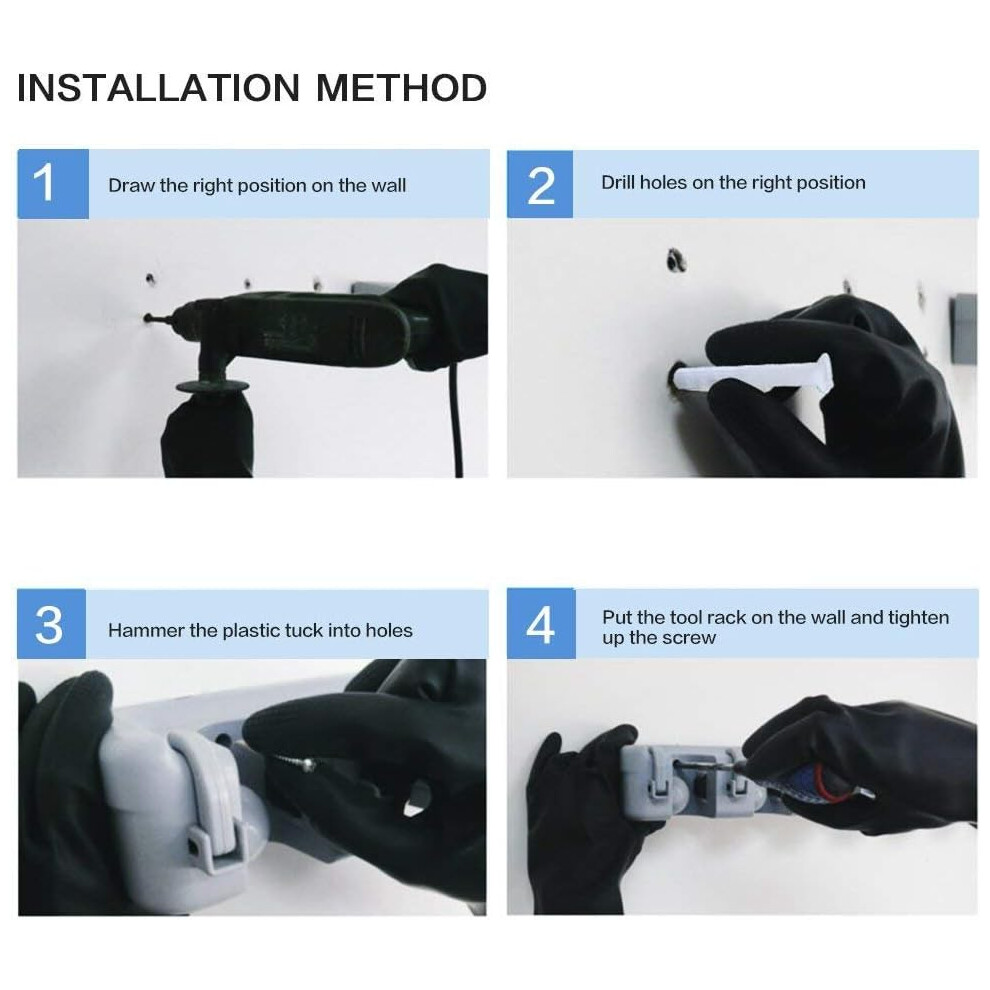 INSTALLATION METHOD

1 Draw the right position on the wall

2 Drill holes on the right position

3 Hammer the plastic tuck into holes

4 Put the tool rack on the wall and tighten up the screw