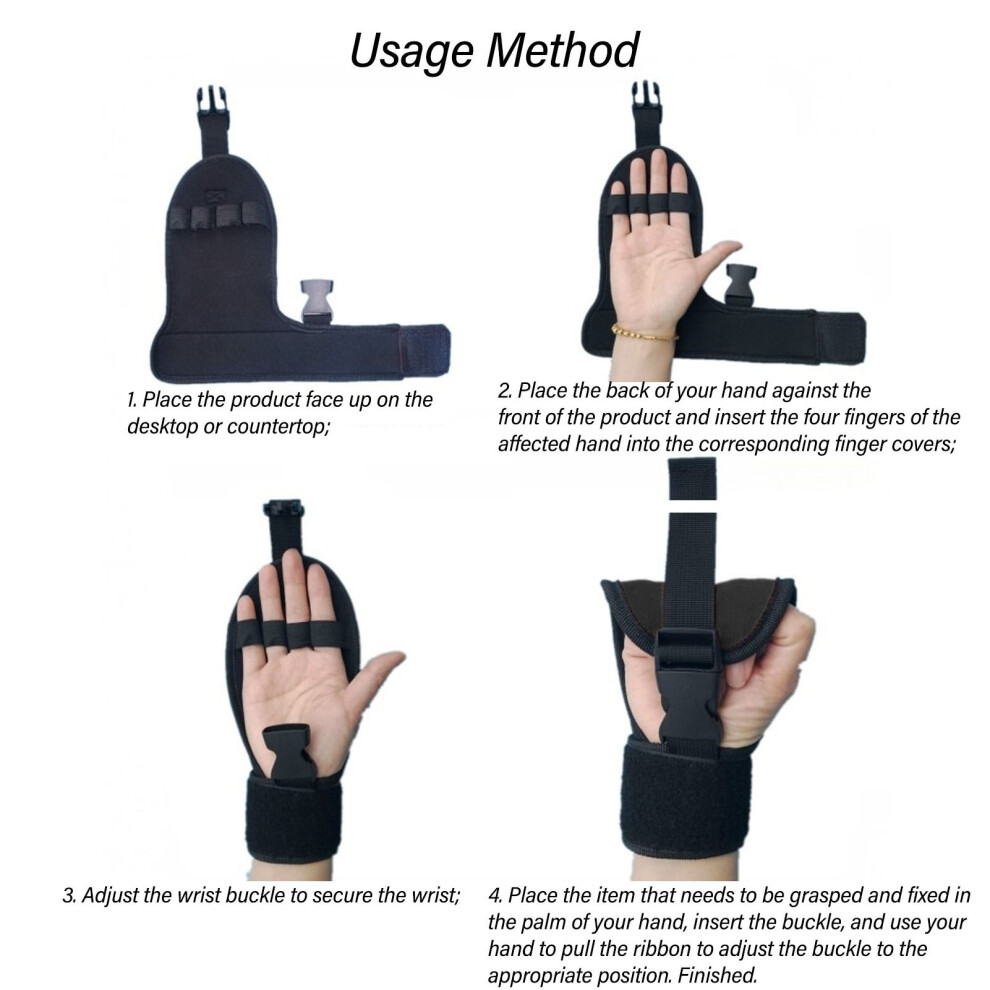 Usage Method

1. Place the product face up on the desktop or countertop;

2. Place the back of your hand against the front of the product and insert the four fingers of the affected hand into the corresponding finger covers;

3. Adjust the wrist buckle to secure the wrist;

4. Place the item that needs to be grasped and fixed in the palm of your hand, insert the buckle, and use your hand to pull the ribbon to adjust the buckle to the appropriate position. Finished.