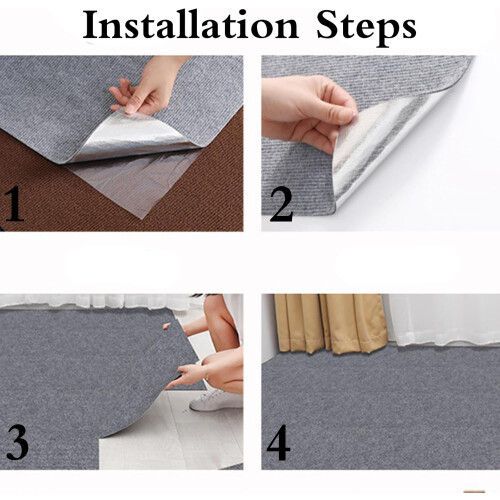 Installation Steps

1

2

3

4