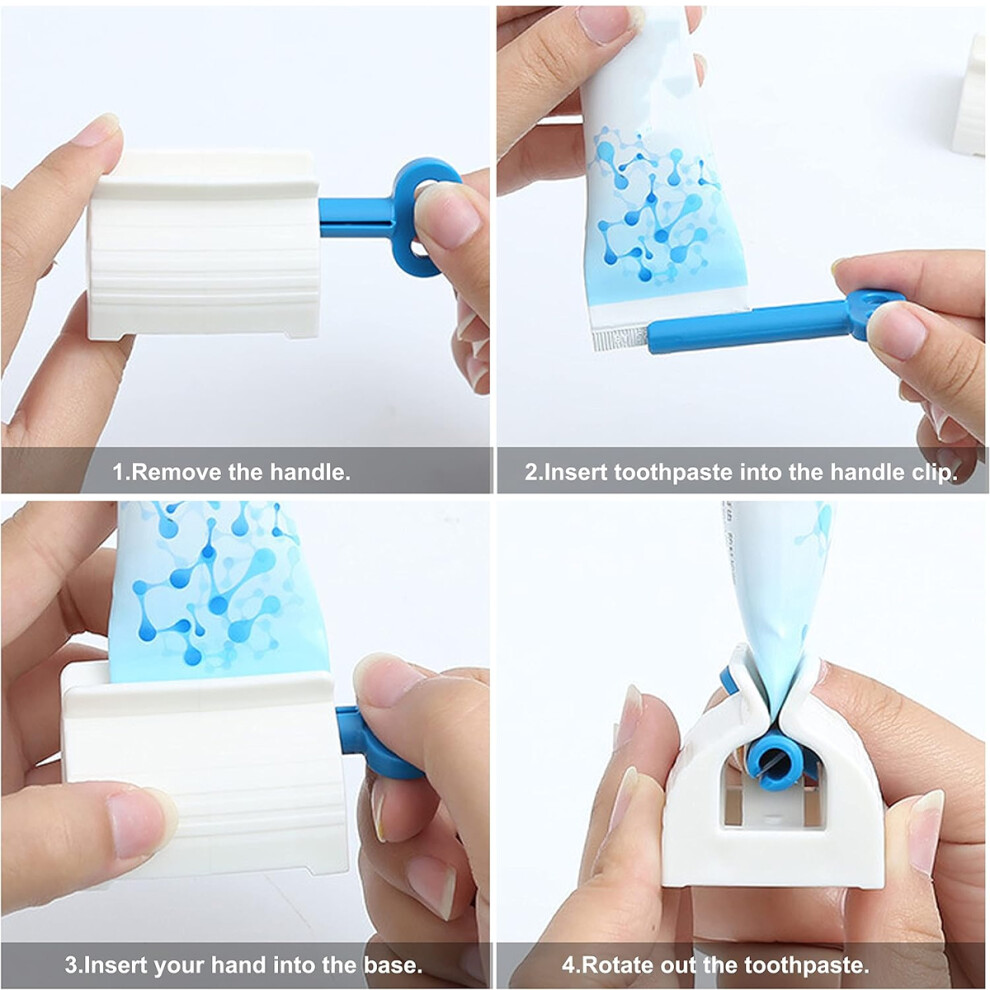 1.Remove the handle.

2.Insert toothpaste into the handle clip.

3.Insert your hand into the base.

4.Rotate out the toothpaste.