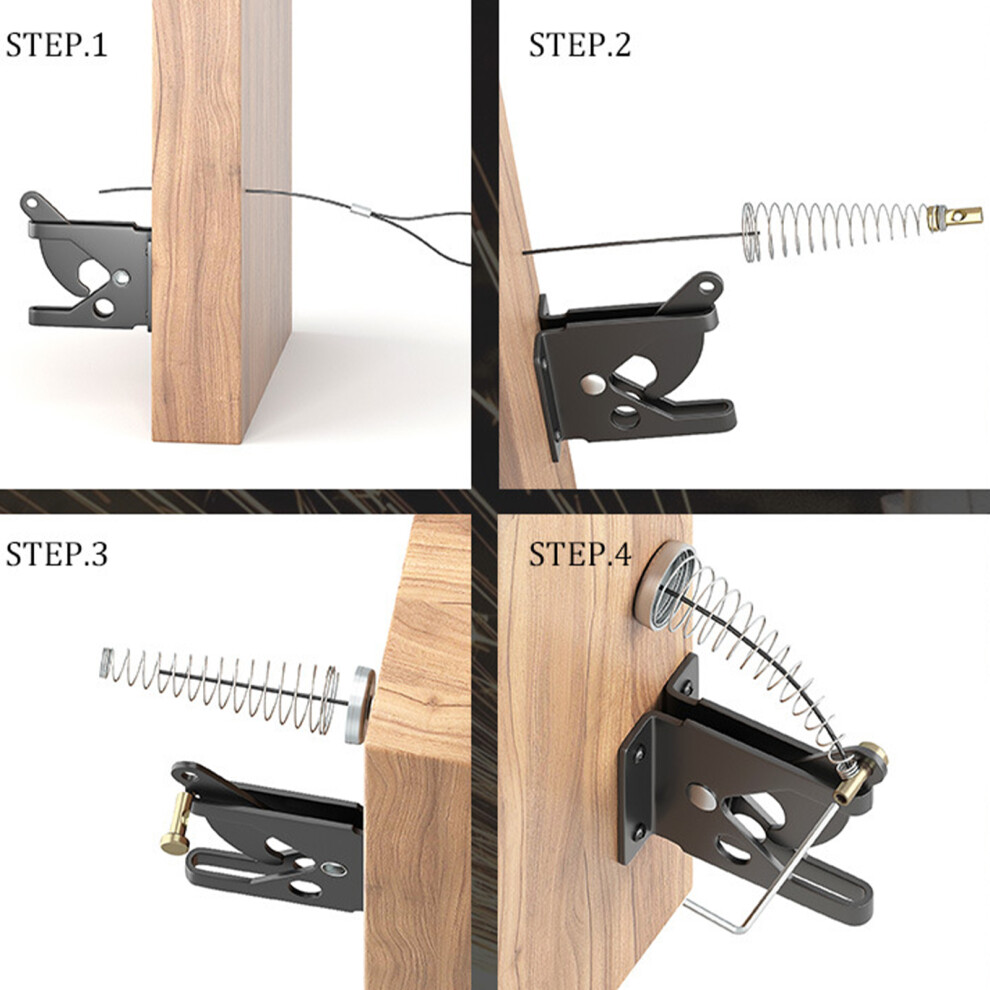 STEP.1

STEP.2

STEP.3

STEP.4