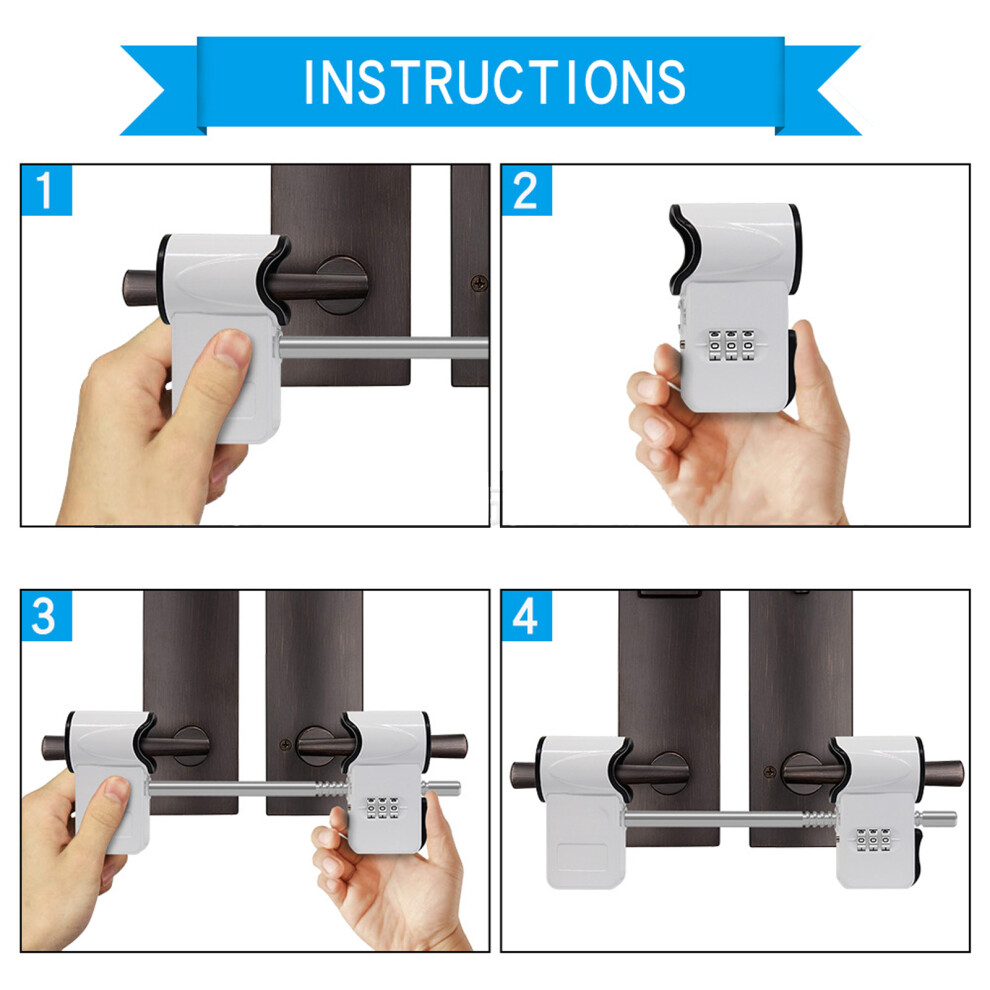 INSTRUCTIONS

1

2

3

4