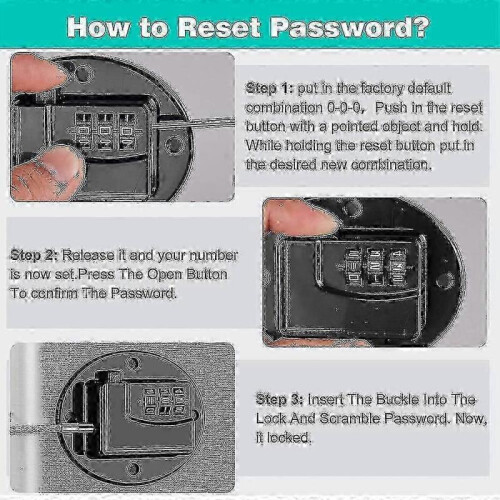 How to Reset Password?

Step 1: put in the factory default combination 0-0-0, Push in the reset button with a pointed object and hold. While holding the reset button put in the desired new combination.

Step 2: Release it and your number is now set.Press The Open Button To confirm The Password.

Step 3: Insert The Buckle Into The Lock And Scramble Password. Now, it locked.