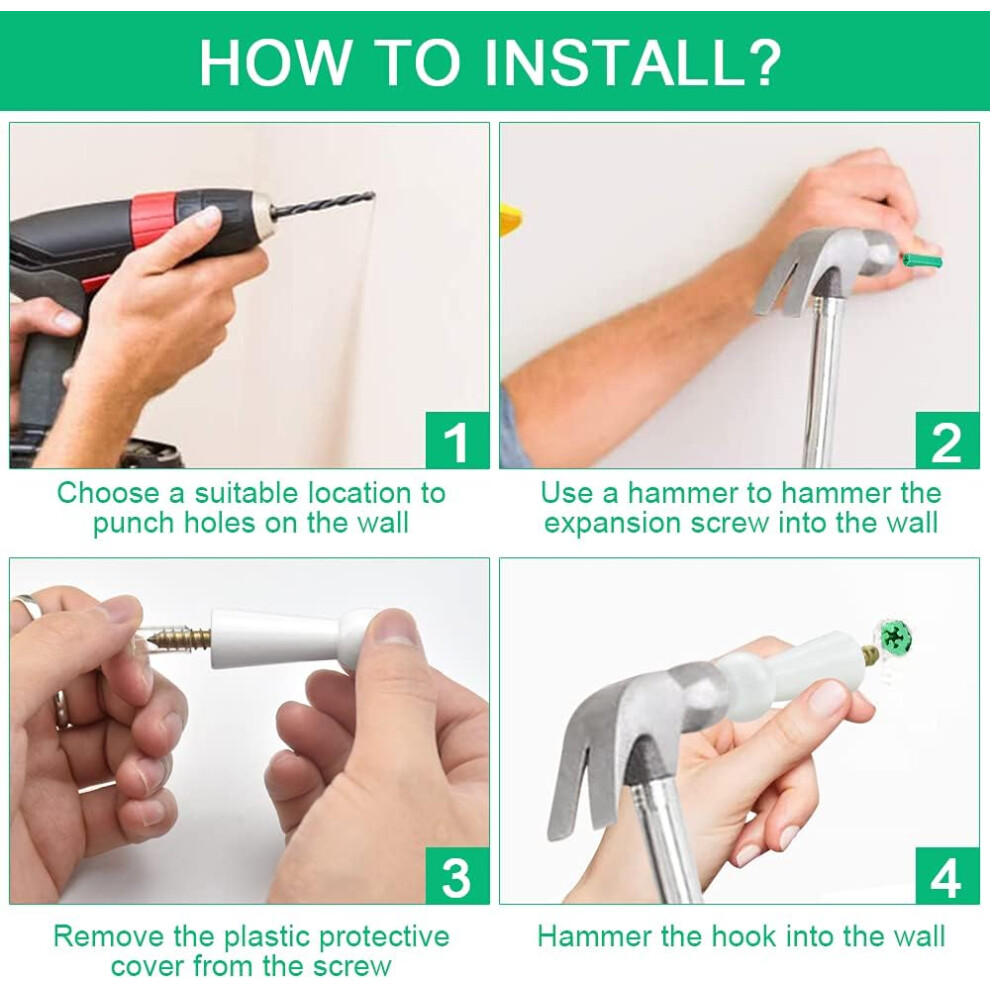 HOW TO INSTALL?

1

Choose a suitable location to punch holes on the wall

2

Use a hammer to hammer the expansion screw into the wall

3

Remove the plastic protective cover from the screw

4

Hammer the hook into the wall